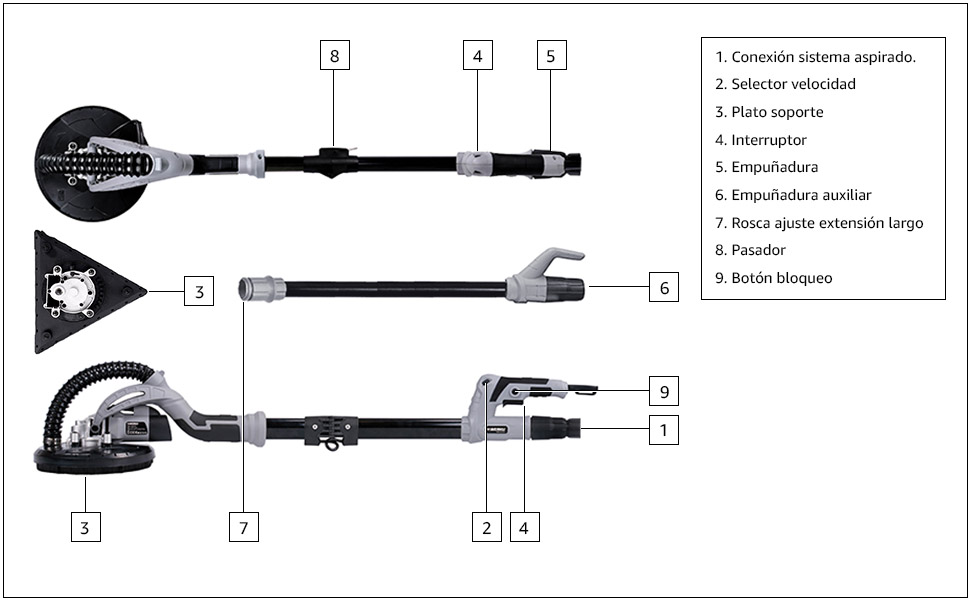 8
4
5
3
6
9
1
3
7
2
4

1. Conexión sistema aspirado.
2. Selector velocidad
3. Plato soporte
4. Interruptor
5. Empuñadura
6. Empuñadura auxiliar
7. Rosca ajuste extensión largo
8. Pasador
9. Botón bloqueo