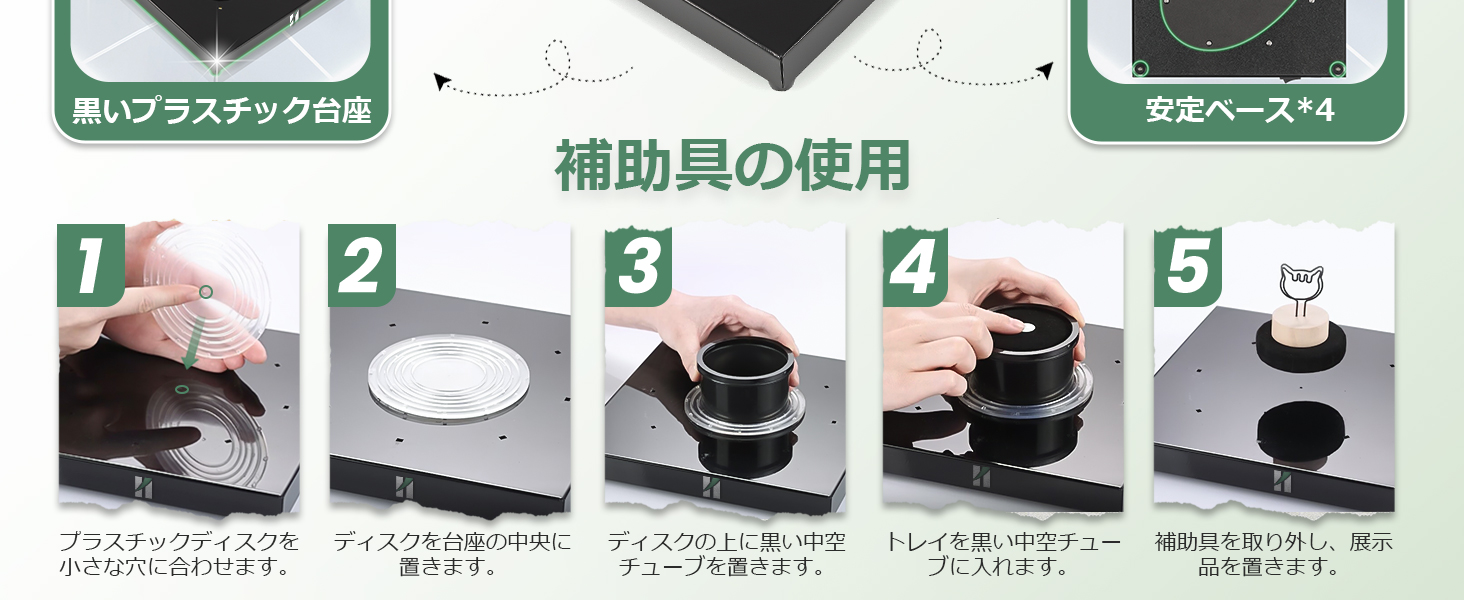 黒いプラスチック台座

安定ベース*4

補助具の使用

1

プラスチックディスクを小さな穴に合わせます。

2

ディスクを台座の中央に置きます。

3

ディスクの上に黒い中空チューブを置きます。

4

トレイを黒い中空チューブに入れます。

5

補助具を取り外し、展示品を置きます。