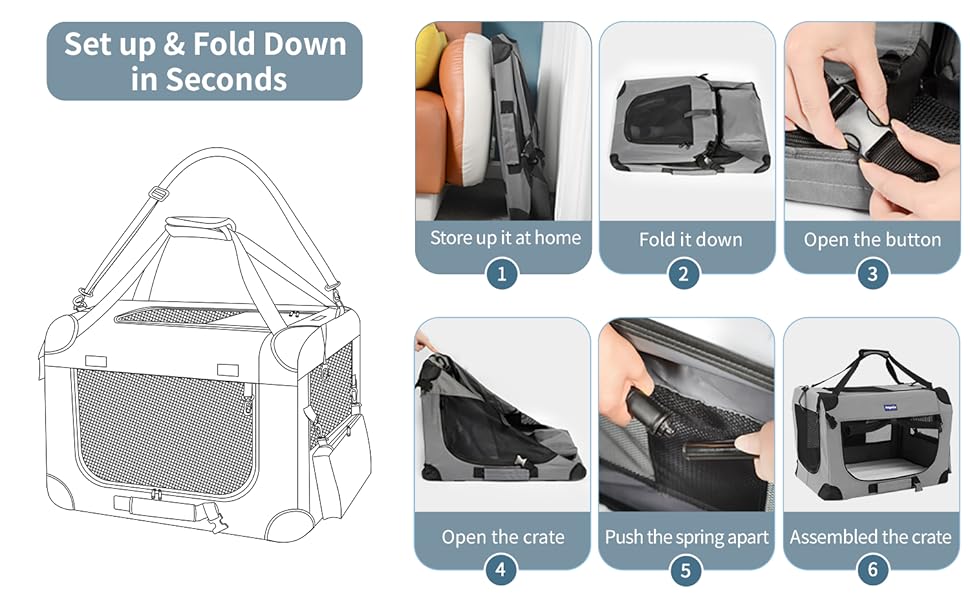 Set up & Fold Down in Seconds

Store up it at home
1

Fold it down
2

Open the button
3

Open the crate
4

Push the spring apart
5

Assembled the crate
6