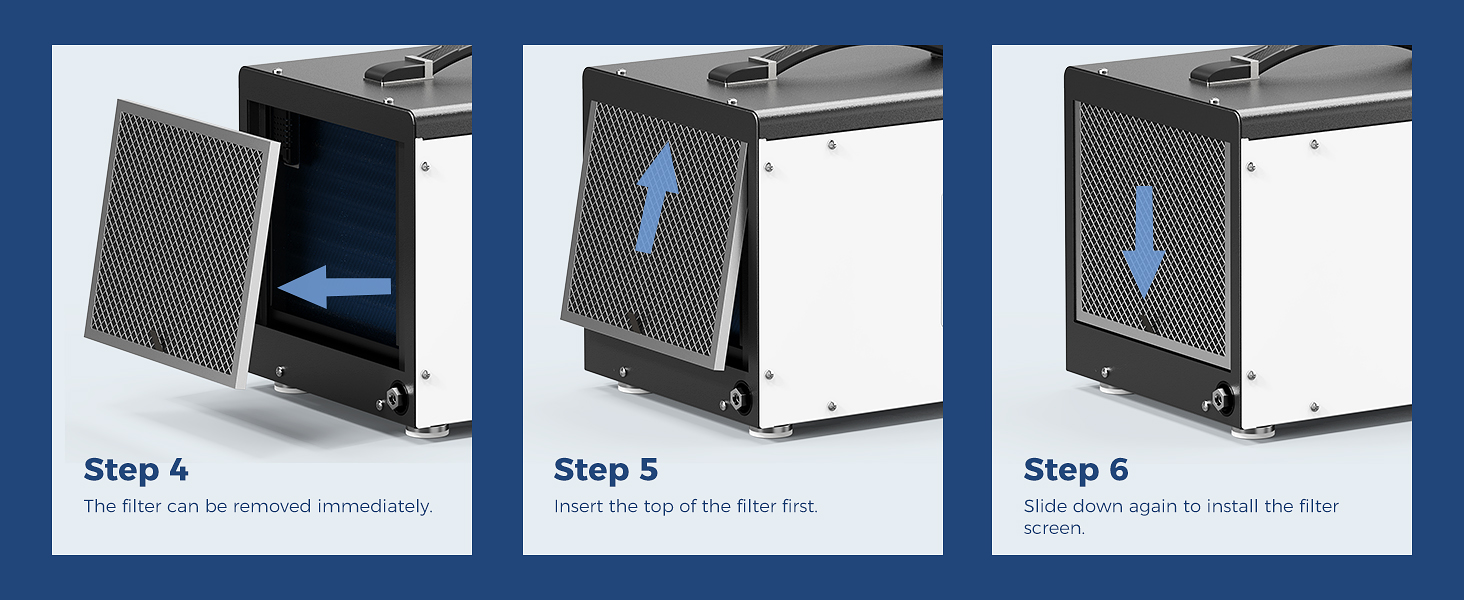 Step 4
The filter can be removed immediately.

Step 5
Insert the top of the filter first.

Step 6
Slide down again to install the filter screen.