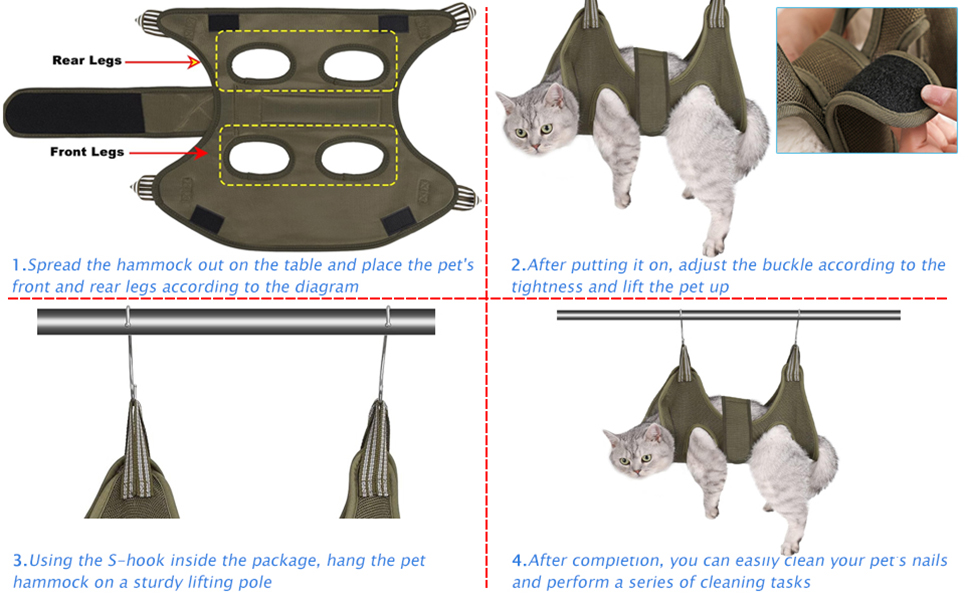 Rear Legs

Front Legs

1.Spread the hammock out on the table and place the pet's front and rear legs according to the diagram

2.After putting it on, adjust the buckle according to the tightness and lift the pet up

3.Using the S-hook inside the package, hang the pet hammock on a sturdy lifting pole

4.After completion, you can easily clean your pet's nails and perform a series of cleaning tasks