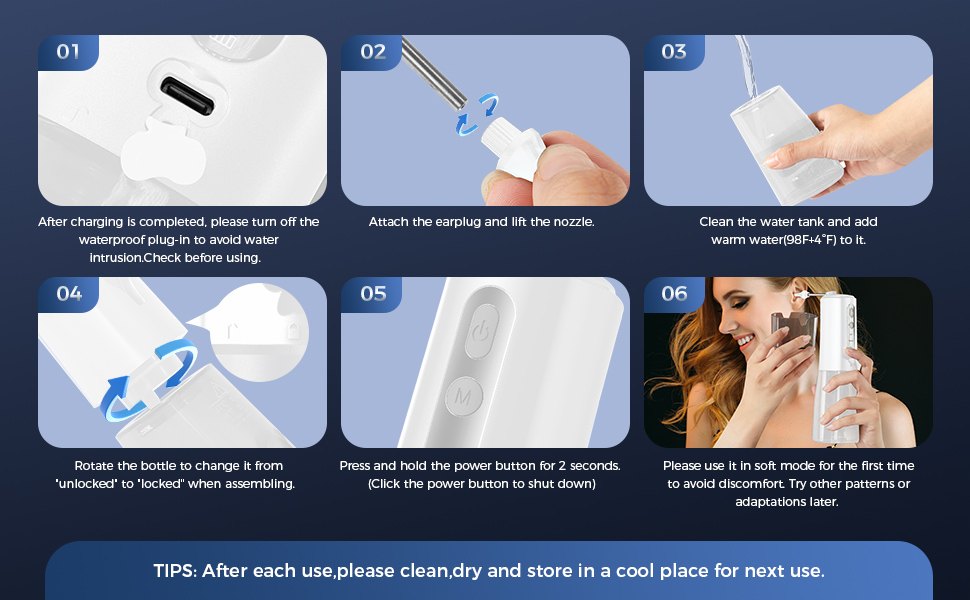 01

After charging is completed, please turn off the waterproof plug-in to avoid water intrusion.Check before using.

02

Attach the earplug and lift the nozzle.

03

Clean the water tank and add warm water(98F+4°F) to it.

04

Rotate the bottle to change it from "unlocked" to "locked" when assembling.

05

M

Press and hold the power button for 2 seconds. (Click the power button to shut down)

06

Please use it in soft mode for the first time to avoid discomfort. Try other patterns or adaptations later.

TIPS: After each use,please clean,dry and store in a cool place for next use.