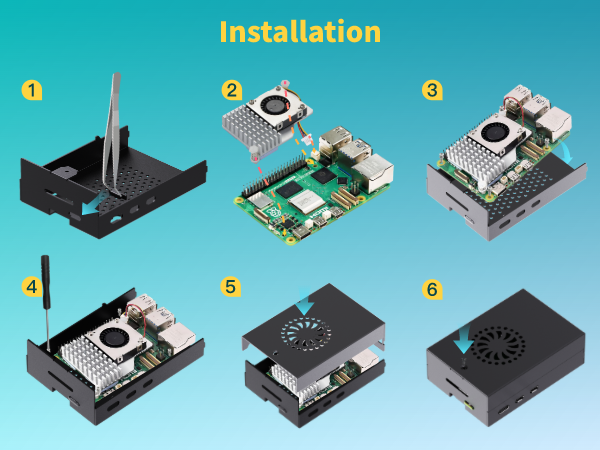 Installation

1

2

3

4

5

6