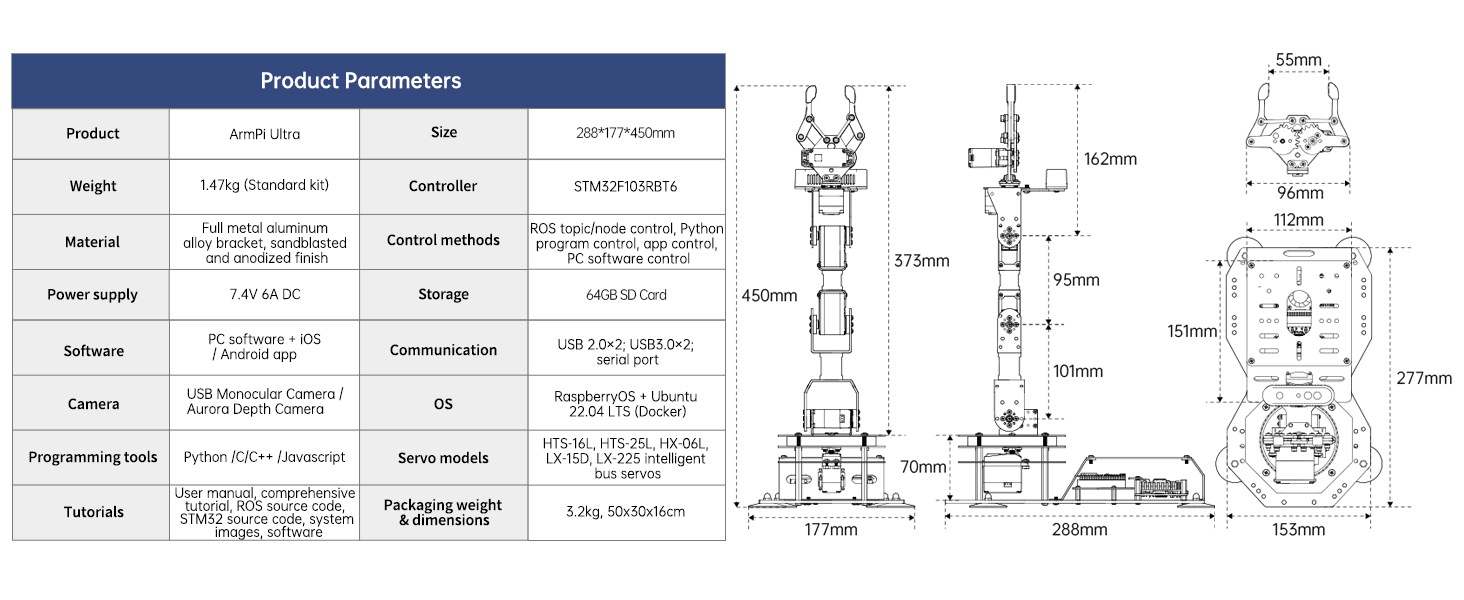 Product Parameters

| Product | ArmPi Ultra | Size | 288*177*450mm |
|---|---|---|---|
| Weight | 1.47kg (Standard kit) | Controller | STM32F103RBT6 |
| Material | Full metal aluminum alloy bracket, sandblasted and anodized finish | Control methods | ROS topic/node control, Python program control, app control, PC software control |
| Power supply | 7.4V 6A DC | Storage | 64GB SD Card |
| Software | PC software + iOS / Android app | Communication | USB 2.0×2; USB3.0×2; serial port |
| Camera | USB Monocular Camera / Aurora Depth Camera | OS | RaspberryOS + Ubuntu 22.04 LTS (Docker) |
| Programming tools | Python /C/C++ /Javascript | Servo models | HTS-16L, HTS-25L, HX-06L, LX-15D, LX-225 intelligent bus servos |
| Tutorials | User manual, comprehensive tutorial, ROS source code, STM32 source code, system images, software | Packaging weight & dimensions | 3.2kg, 50x30x16cm |

450mm
373mm
177mm
162mm
95mm
101mm
70mm
288mm
55mm
96mm
112mm
151mm
277mm
153mm