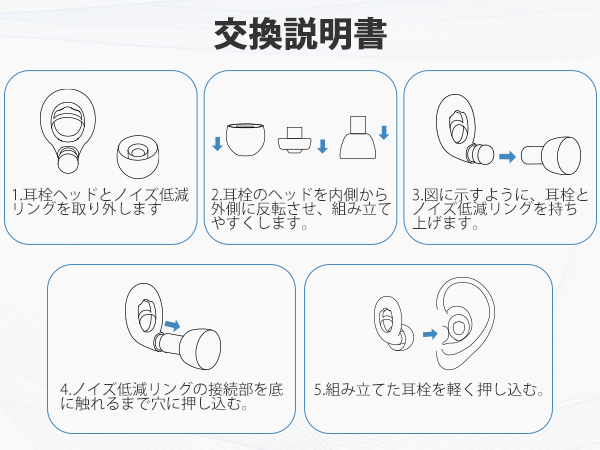 交換説明書

1.耳栓ヘッドとノイズ低減リングを取り外します

2.耳栓のヘッドを内側から外側に反転させ、組み立てやすくします。

3.図に示すように、耳栓とノイズ低減リングを持ち上げます。

4.ノイズ低減リングの接続部を底に触れるまで穴に押し込む。

5.組み立てた耳栓を軽く押し込む。