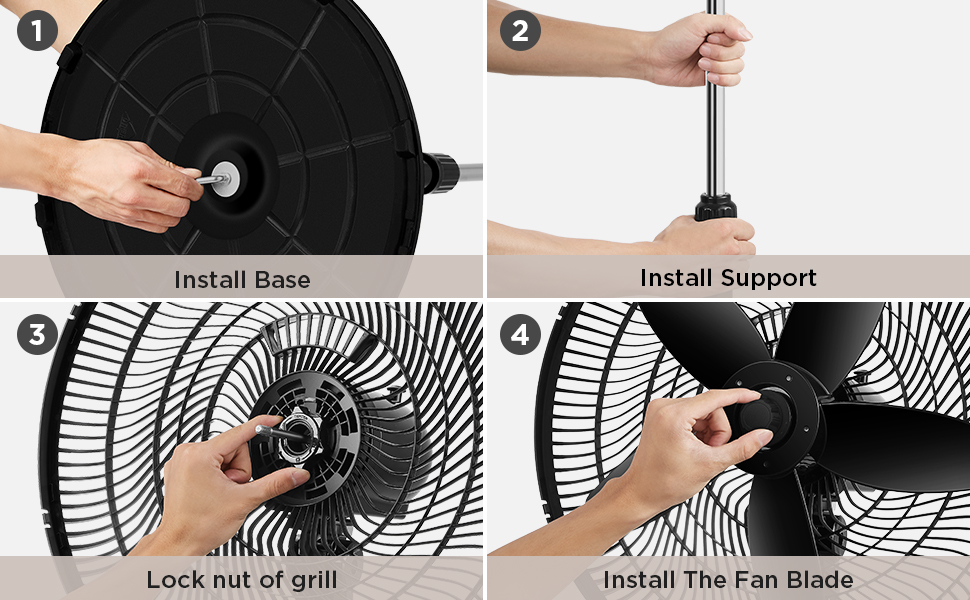 1
Install Base

2
Install Support

3
Lock nut of grill

4
Install The Fan Blade