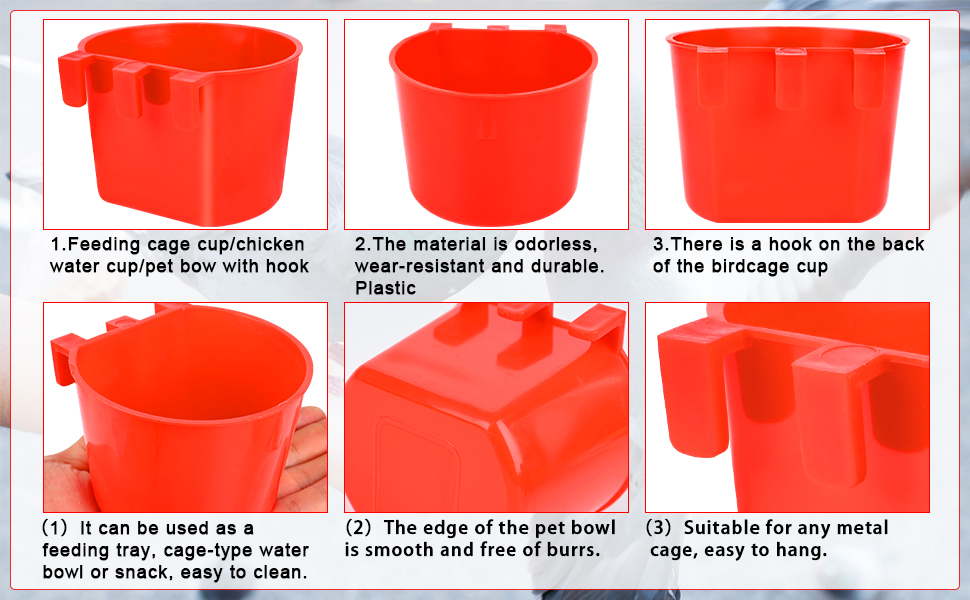 1.Feeding cage cup/chicken water cup/pet bow with hook

2.The material is odorless, wear-resistant and durable. Plastic

3.There is a hook on the back of the birdcage cup

(1) It can be used as a feeding tray, cage-type water bowl or snack, easy to clean.

(2) The edge of the pet bowl is smooth and free of burrs.

(3) Suitable for any metal cage, easy to hang.