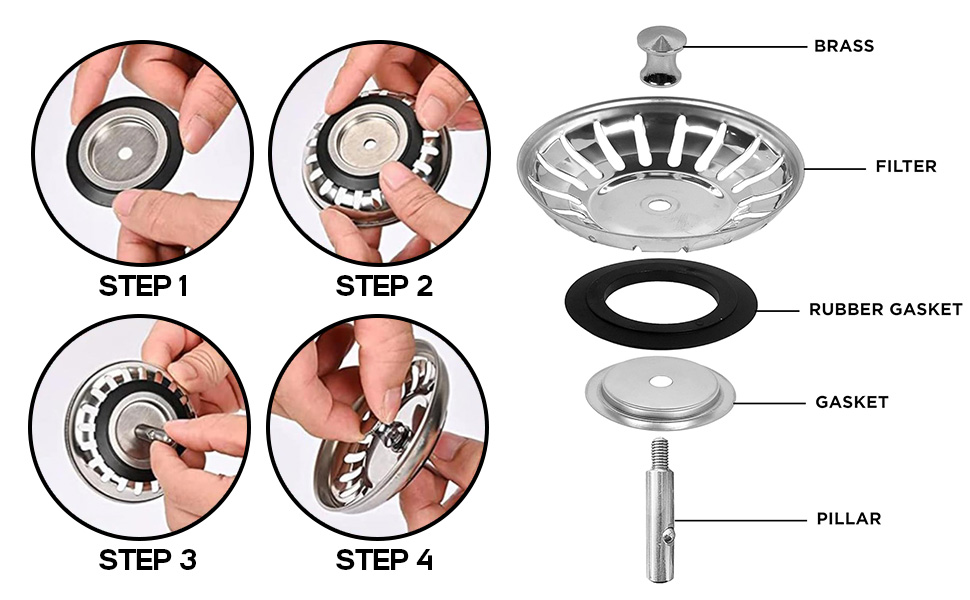 STEP 1
STEP 2
STEP 3
STEP 4
BRASS
FILTER
RUBBER GASKET
GASKET
PILLAR