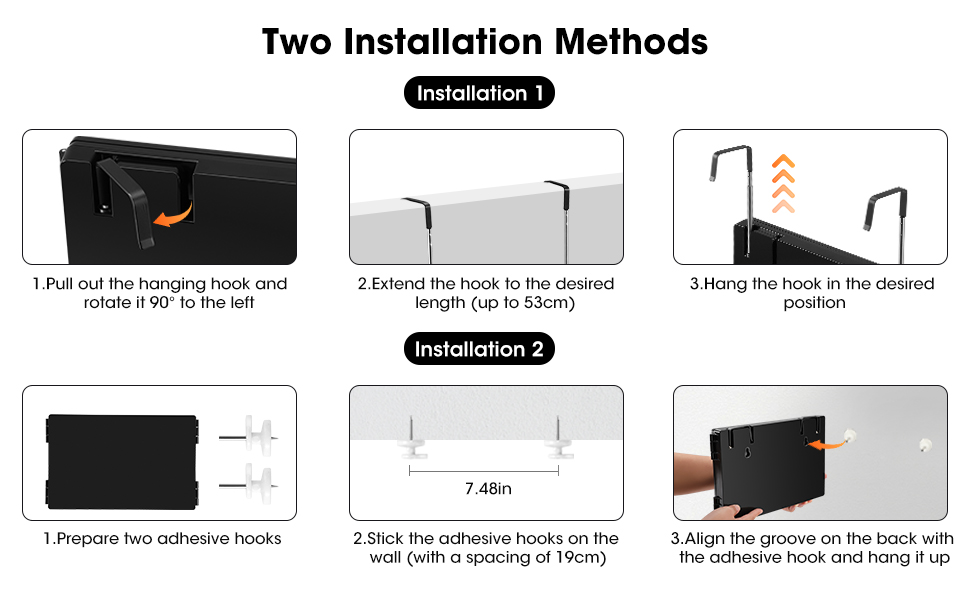 Two Installation Methods

Installation 1

1.Pull out the hanging hook and rotate it 90° to the left

2.Extend the hook to the desired length (up to 53cm)

3.Hang the hook in the desired position

Installation 2

1.Prepare two adhesive hooks

7.48in

2.Stick the adhesive hooks on the wall (with a spacing of 19cm)

3.Align the groove on the back with the adhesive hook and hang it up