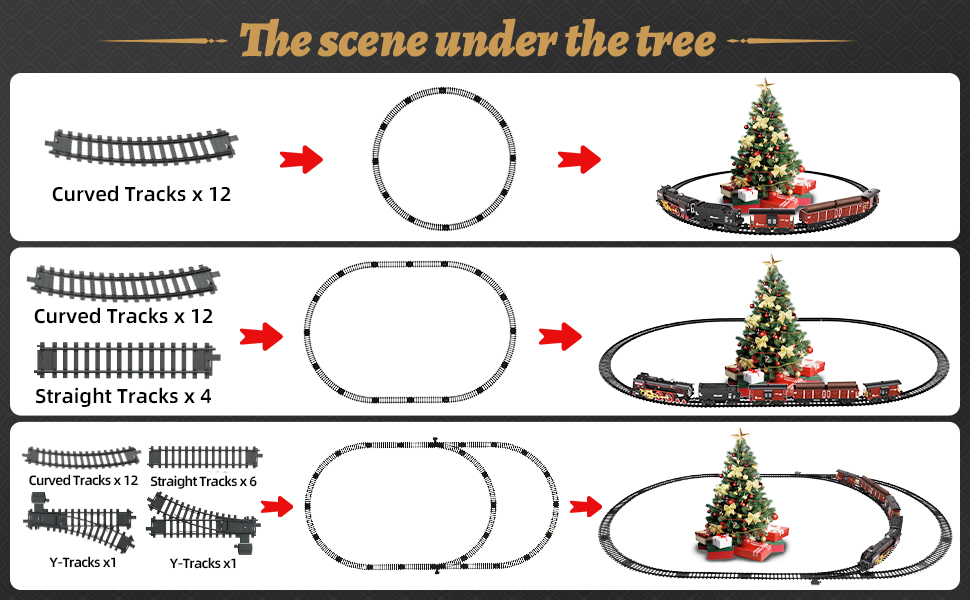 The scene under the tree

Curved Tracks x 12

Curved Tracks x 12

Straight Tracks x 4

Curved Tracks x 12

Straight Tracks x 6

Y-Tracks x1

Y-Tracks x1