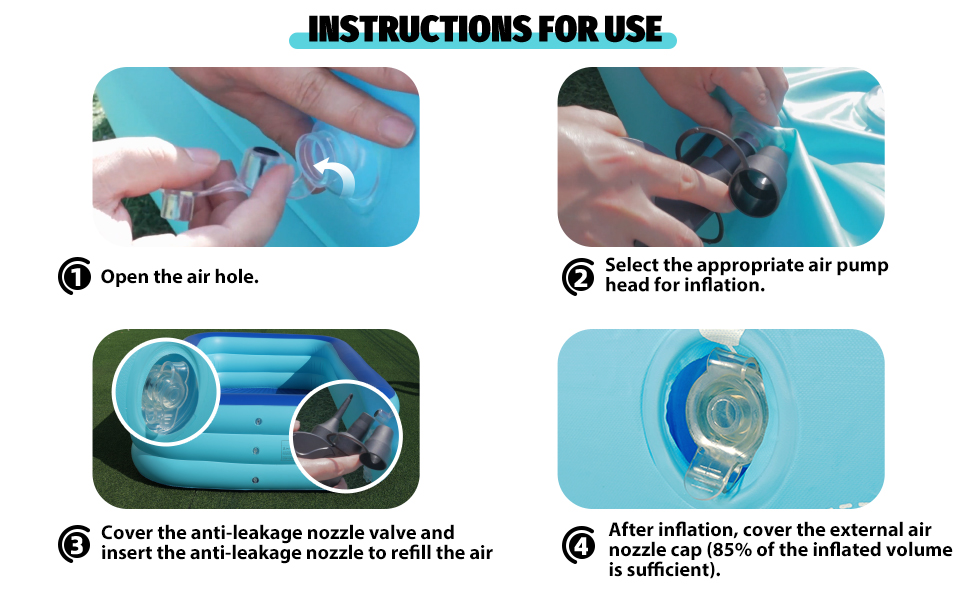 INSTRUCTIONS FOR USE

1 Open the air hole.

2 Select the appropriate air pump head for inflation.

3 Cover the anti-leakage nozzle valve and insert the anti-leakage nozzle to refill the air

4 After inflation, cover the external air nozzle cap (85% of the inflated volume is sufficient).