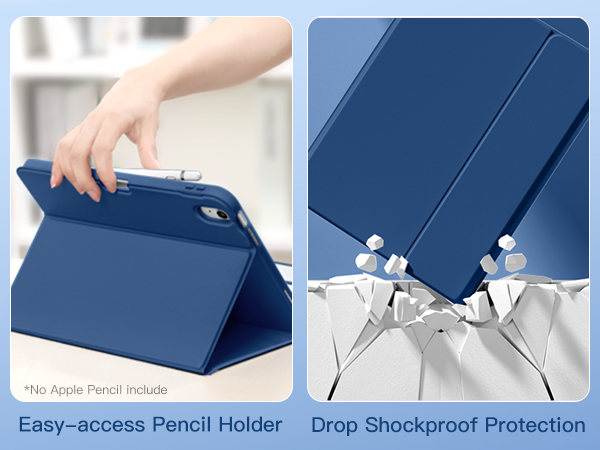 *No Apple Pencil include

Easy-access Pencil Holder

Drop Shockproof Protection