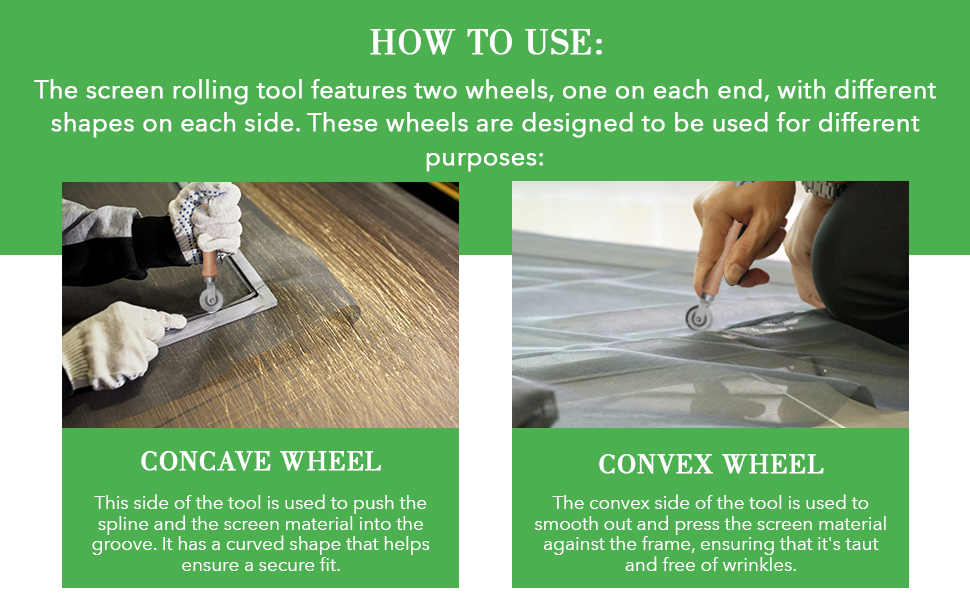 HOW TO USE:

The screen rolling tool features two wheels, one on each end, with different shapes on each side. These wheels are designed to be used for different purposes:

CONCAVE WHEEL

This side of the tool is used to push the spline and the screen material into the groove. It has a curved shape that helps ensure a secure fit.

CONVEX WHEEL

The convex side of the tool is used to smooth out and press the screen material against the frame, ensuring that it's taut and free of wrinkles.