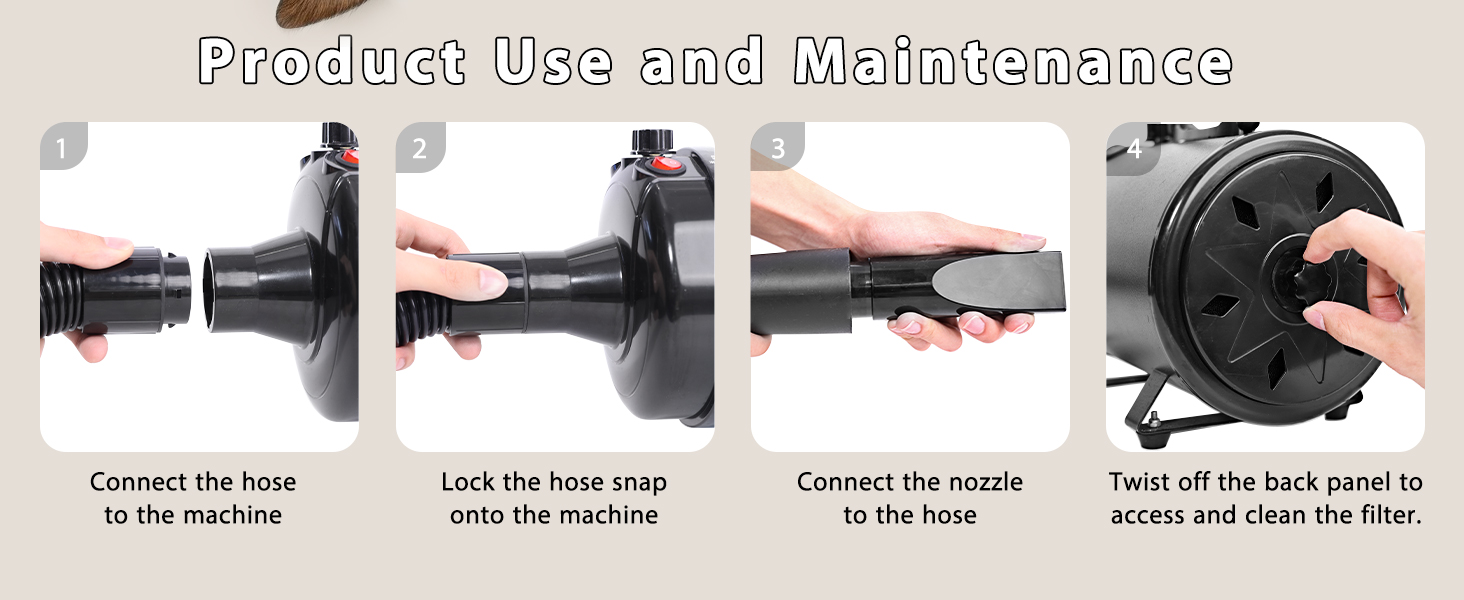 Product Use and Maintenance

1

Connect the hose to the machine

2

Lock the hose snap onto the machine

3

Connect the nozzle to the hose

4

Twist off the back panel to access and clean the filter.