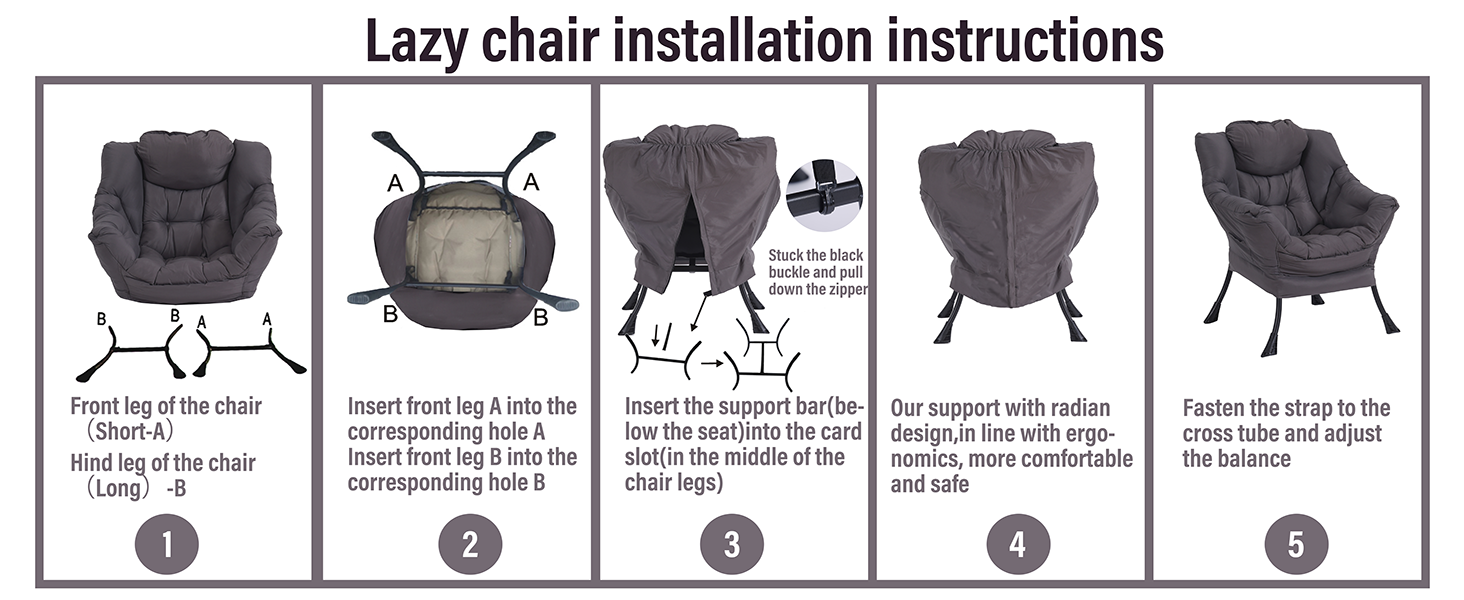 Lazy chair installation instructions

B B A A

Front leg of the chair （Short-A）
Hind leg of the chair （Long） -B

1

A A B B

Insert front leg A into the corresponding hole A
Insert front leg B into the corresponding hole B

2

Stuck the black buckle and pull down the zipper

Insert the support bar(below the seat)into the card slot(in the middle of the chair legs)

3

Our support with radian design,in line with ergonomics, more comfortable and safe

4

Fasten the strap to the cross tube and adjust the balance

5