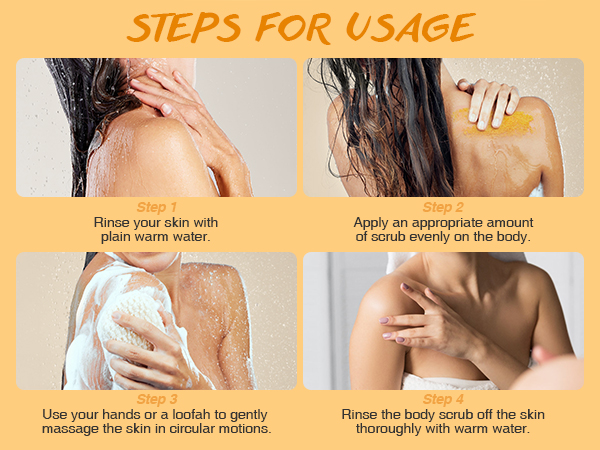 STEPS FOR USAGE

Step 1
Rinse your skin with plain warm water.

Step 2
Apply an appropriate amount of scrub evenly on the body.

Step 3
Use your hands or a loofah to gently massage the skin in circular motions.

Step 4
Rinse the body scrub off the skin thoroughly with warm water.