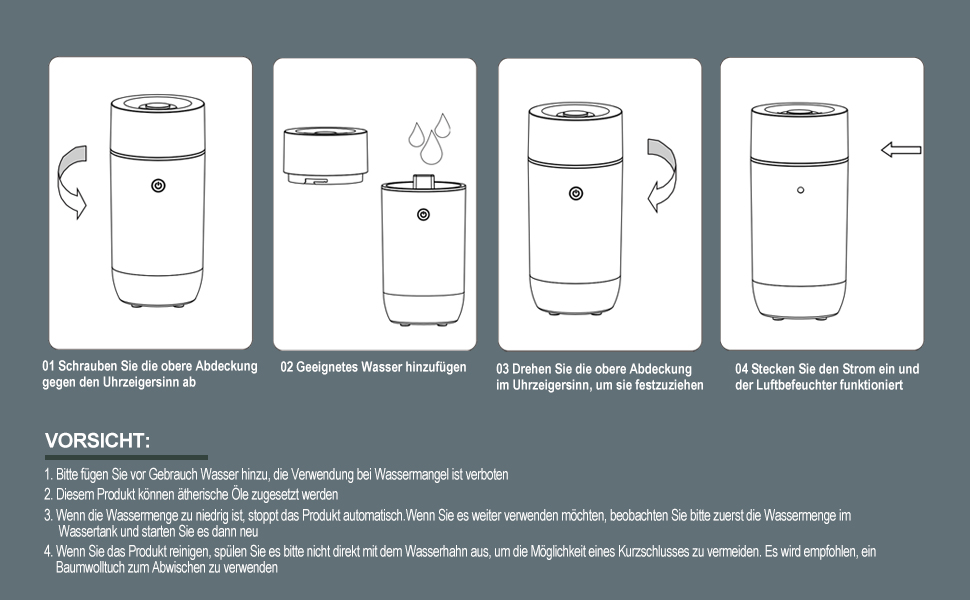 01 Schrauben Sie die obere Abdeckung gegen den Uhrzeigersinn ab

02 Geeignetes Wasser hinzufügen

03 Drehen Sie die obere Abdeckung im Uhrzeigersinn, um sie festzuziehen

04 Stecken Sie den Strom ein und der Luftbefeuchter funktioniert

VORSICHT:

1. Bitte fügen Sie vor Gebrauch Wasser hinzu, die Verwendung bei Wassermangel ist verboten
2. Diesem Produkt können ätherische Öle zugesetzt werden
3. Wenn die Wassermenge zu niedrig ist, stoppt das Produkt automatisch.Wenn Sie es weiter verwenden möchten, beobachten Sie bitte zuerst die Wassermenge im Wassertank und starten Sie es dann neu
4. Wenn Sie das Produkt reinigen, spülen Sie es bitte nicht direkt mit dem Wasserhahn aus, um die Möglichkeit eines Kurzschlusses zu vermeiden. Es wird empfohlen, ein Baumwolltuch zum Abwischen zu verwenden