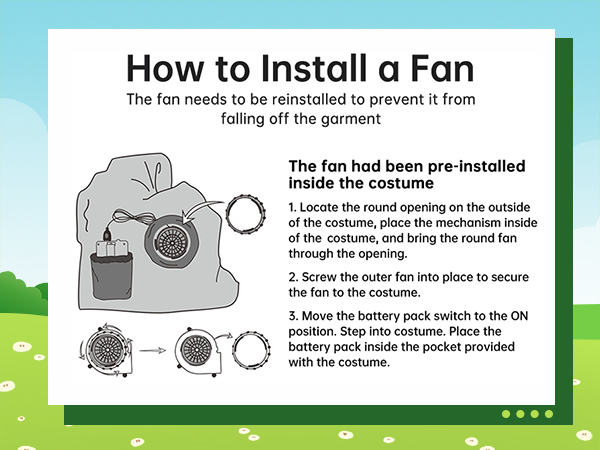 How to Install a Fan

The fan needs to be reinstalled to prevent it from falling off the garment

The fan had been pre-installed inside the costume

1. Locate the round opening on the outside of the costume, place the mechanism inside of the costume, and bring the round fan through the opening.

2. Screw the outer fan into place to secure the fan to the costume.

3. Move the battery pack switch to the ON position. Step into costume. Place the battery pack inside the pocket provided with the costume.