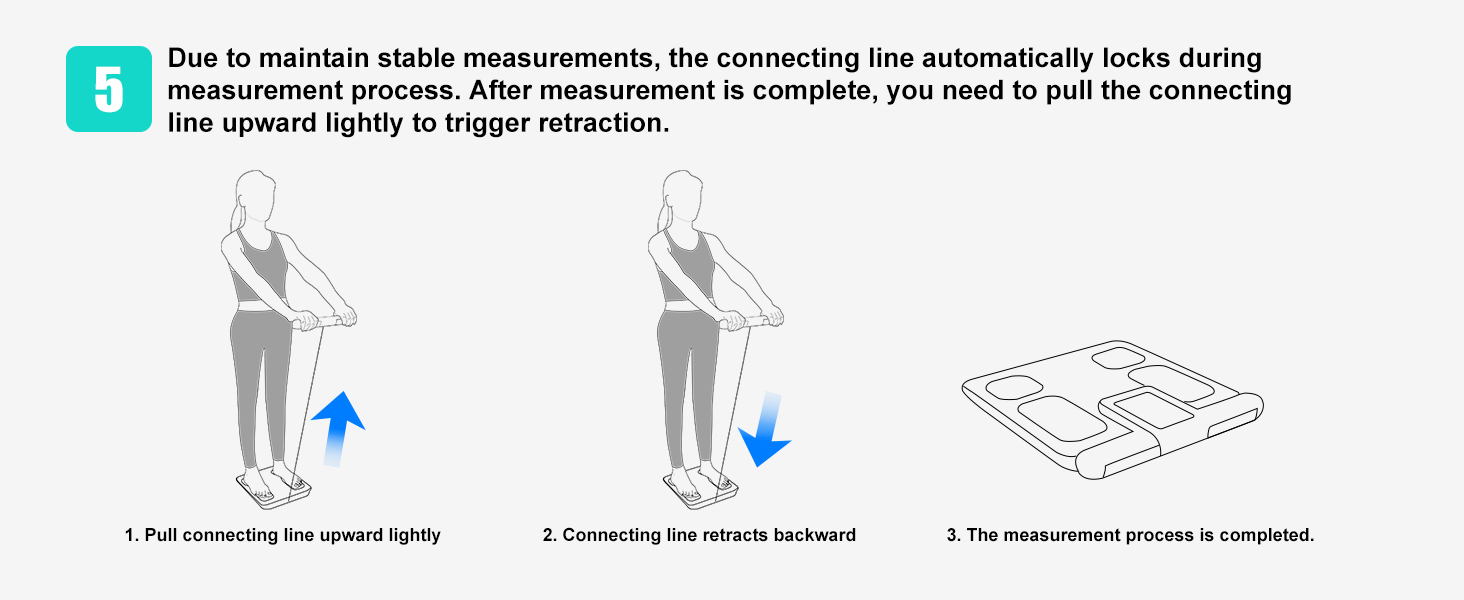 5

Due to maintain stable measurements, the connecting line automatically locks during measurement process. After measurement is complete, you need to pull the connecting line upward lightly to trigger retraction.

1. Pull connecting line upward lightly

2. Connecting line retracts backward

3. The measurement process is completed.