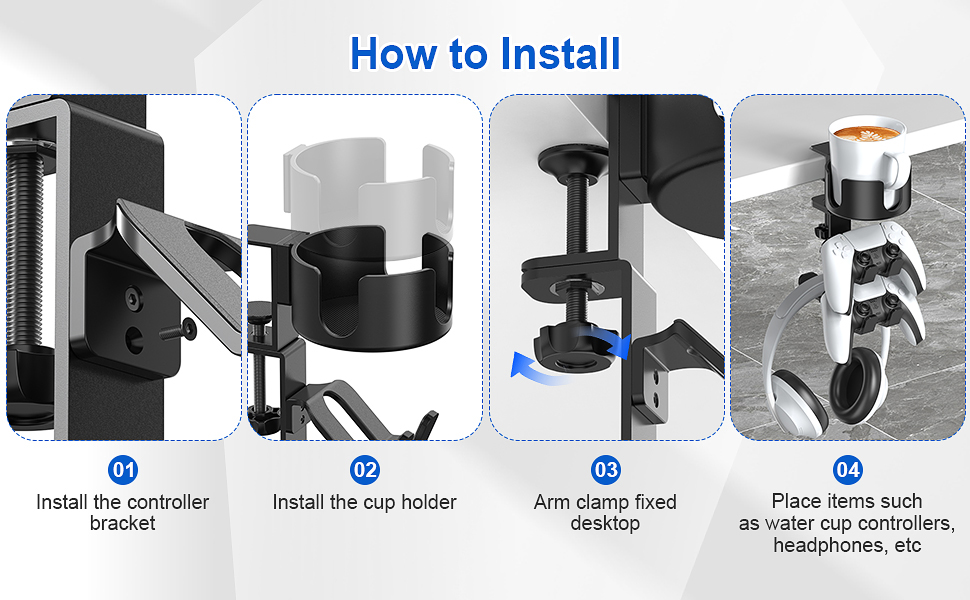 How to Install

01
Install the controller bracket

02
Install the cup holder

03
Arm clamp fixed desktop

04
Place items such as water cup controllers, headphones, etc