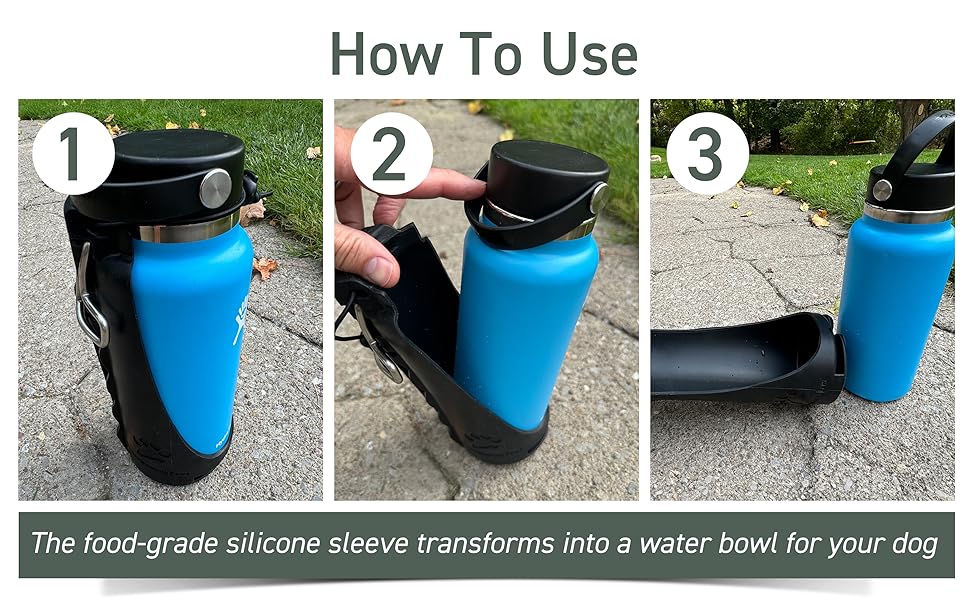 How To Use

1

2

3

The food-grade silicone sleeve transforms into a water bowl for your dog