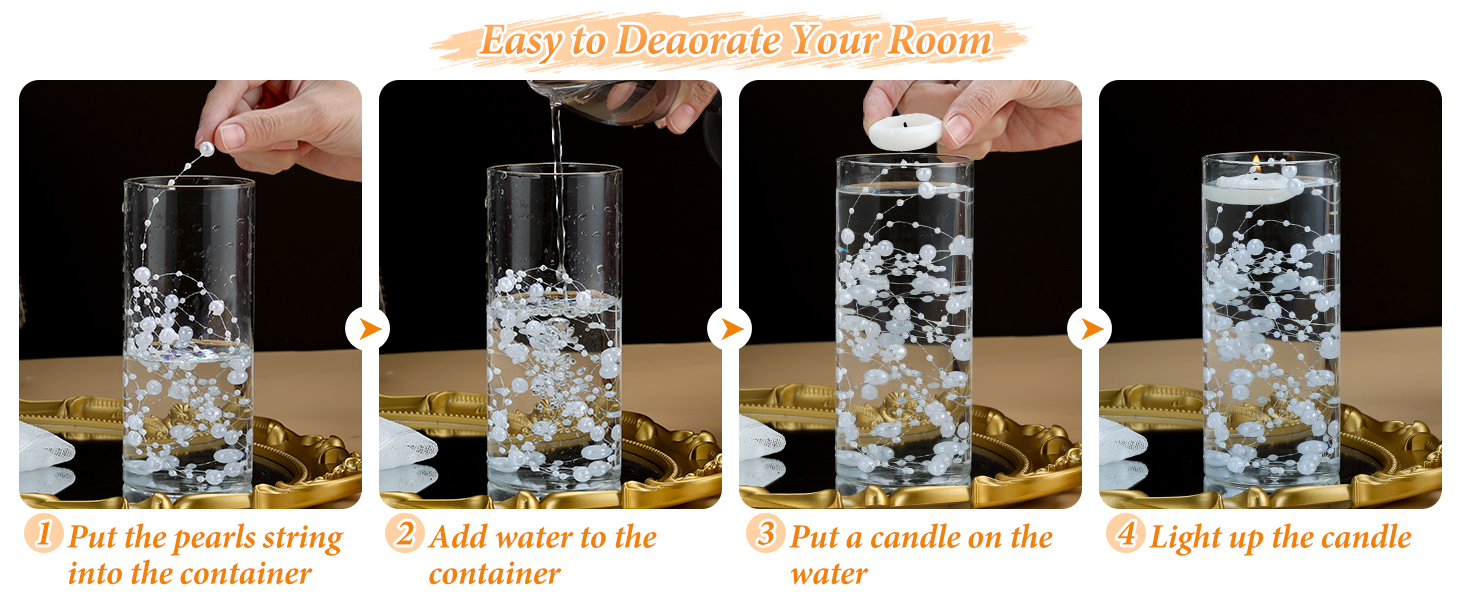 Easy to Deaorate Your Room

1 Put the pearls string into the container

2 Add water to the container

3 Put a candle on the water

4 Light up the candle