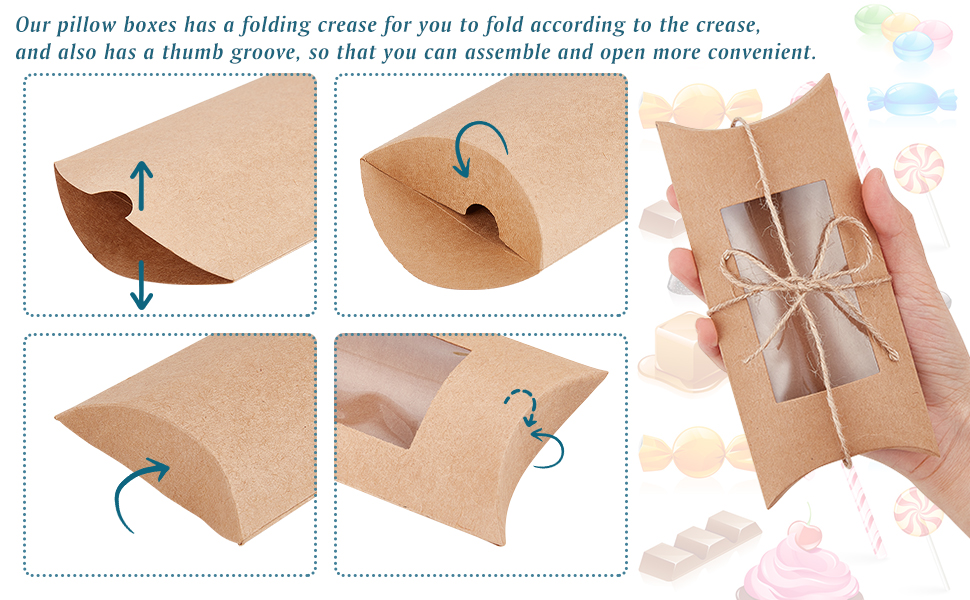 Our pillow boxes has a folding crease for you to fold according to the crease, and also has a thumb groove, so that you can assemble and open more convenient.