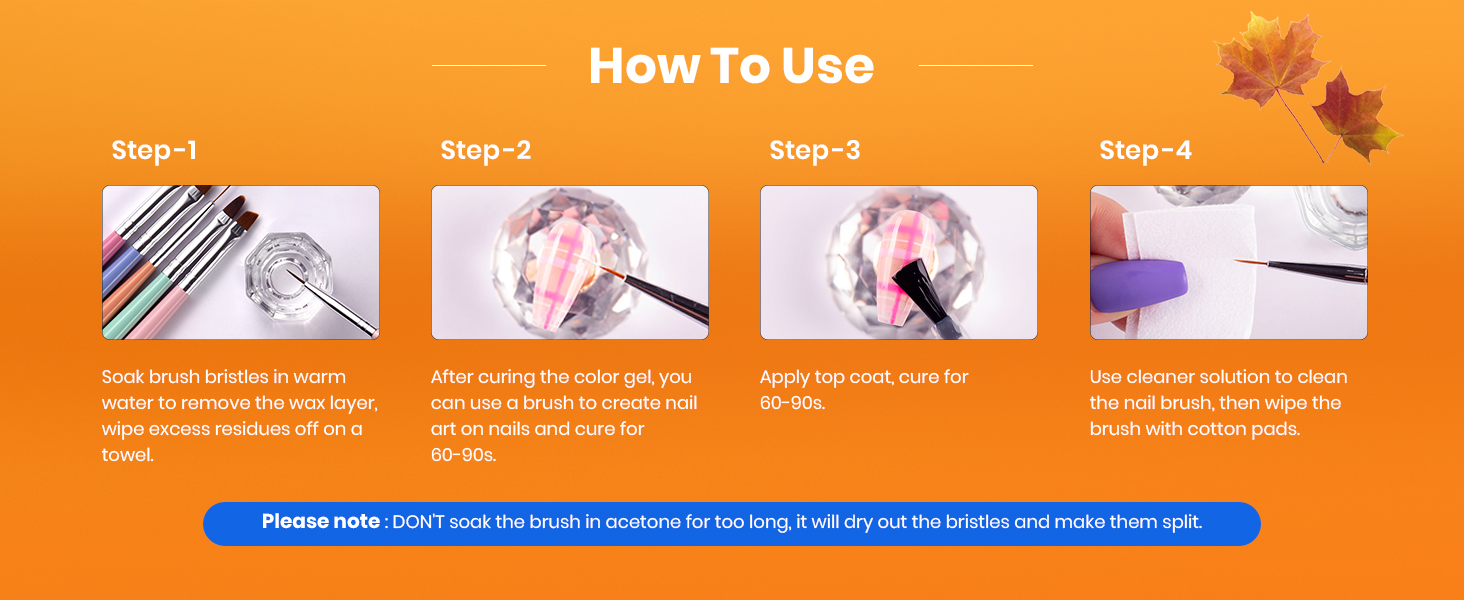 How To Use

Step-1

Soak brush bristles in warm water to remove the wax layer, wipe excess residues off on a towel.

Step-2

After curing the color gel, you can use a brush to create nail art on nails and cure for 60-90s.

Step-3

Apply top coat, cure for 60-90s.

Step-4

Use cleaner solution to clean the nail brush, then wipe the brush with cotton pads.

Please note : DON'T soak the brush in acetone for too long, it will dry out the bristles and make them split.