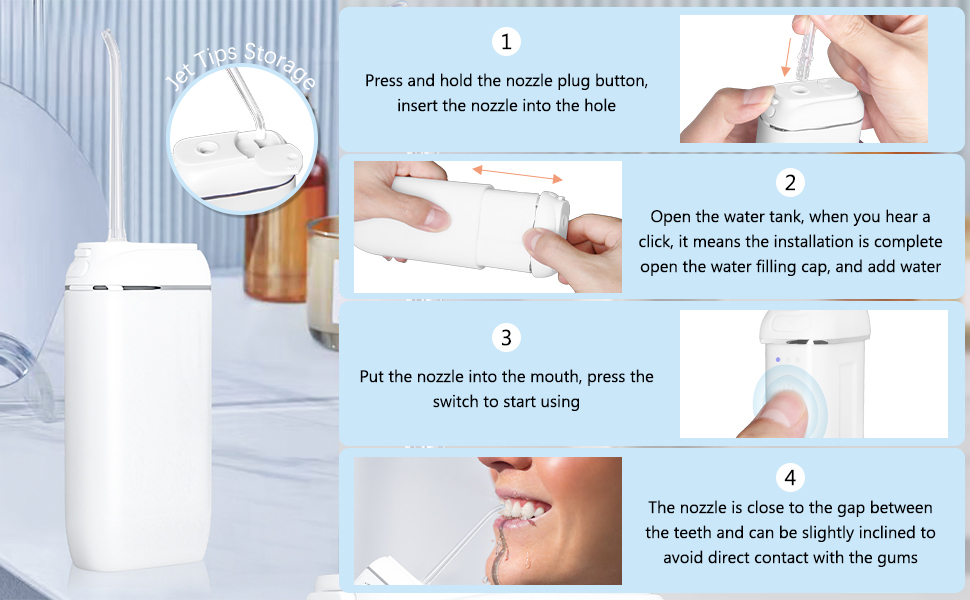 Jet Tips Storage

1

Press and hold the nozzle plug button, insert the nozzle into the hole

2

Open the water tank, when you hear a click, it means the installation is complete open the water filling cap, and add water

3

Put the nozzle into the mouth, press the switch to start using

4

The nozzle is close to the gap between the teeth and can be slightly inclined to avoid direct contact with the gums