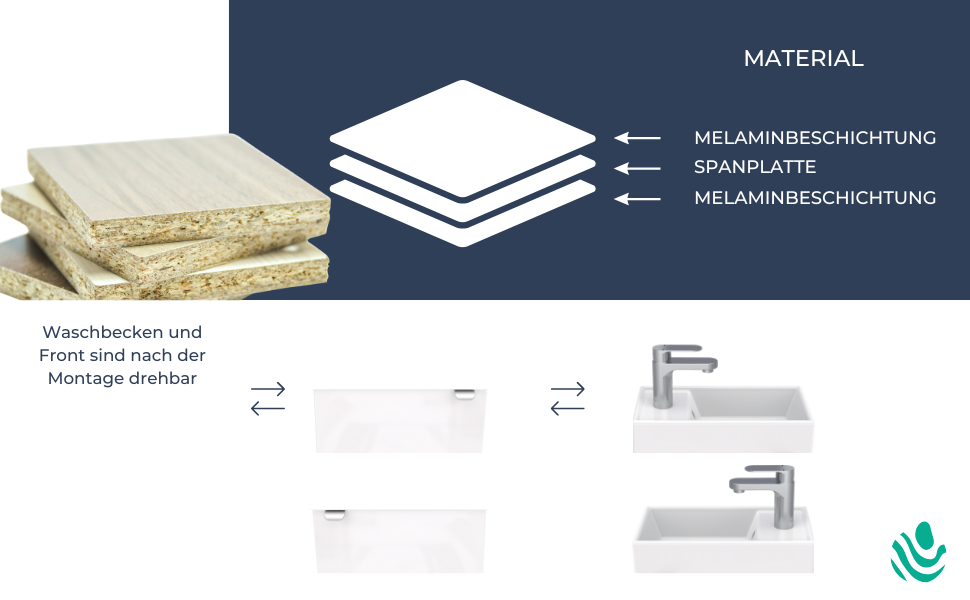 MATERIAL

MELAMINBESCHICHTUNG
SPANPLATTE
MELAMINBESCHICHTUNG

Waschbecken und Front sind nach der Montage drehbar