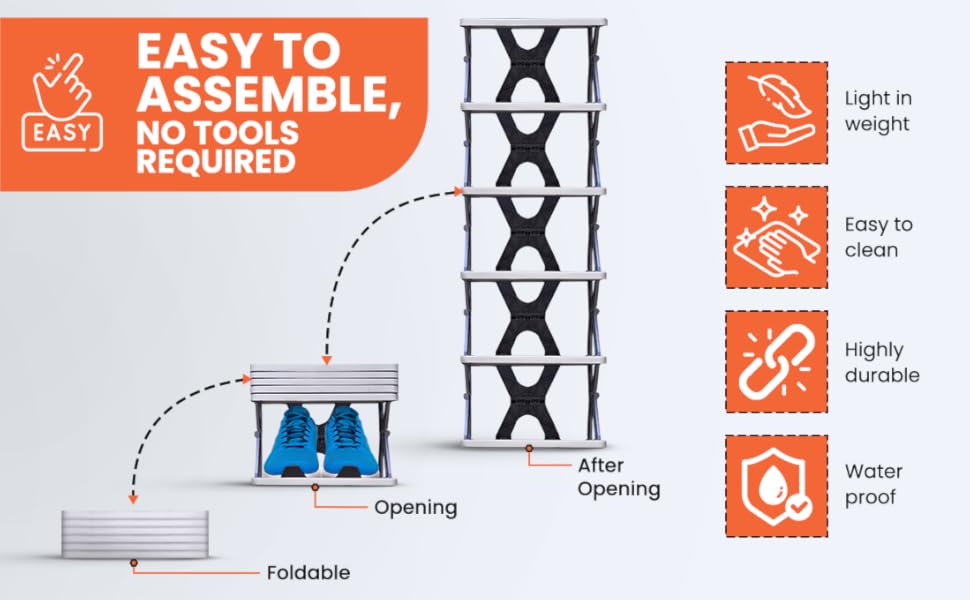 EASY

EASY TO ASSEMBLE, NO TOOLS REQUIRED

Light in weight

Easy to clean

Highly durable

Water proof

After Opening

Opening

Foldable