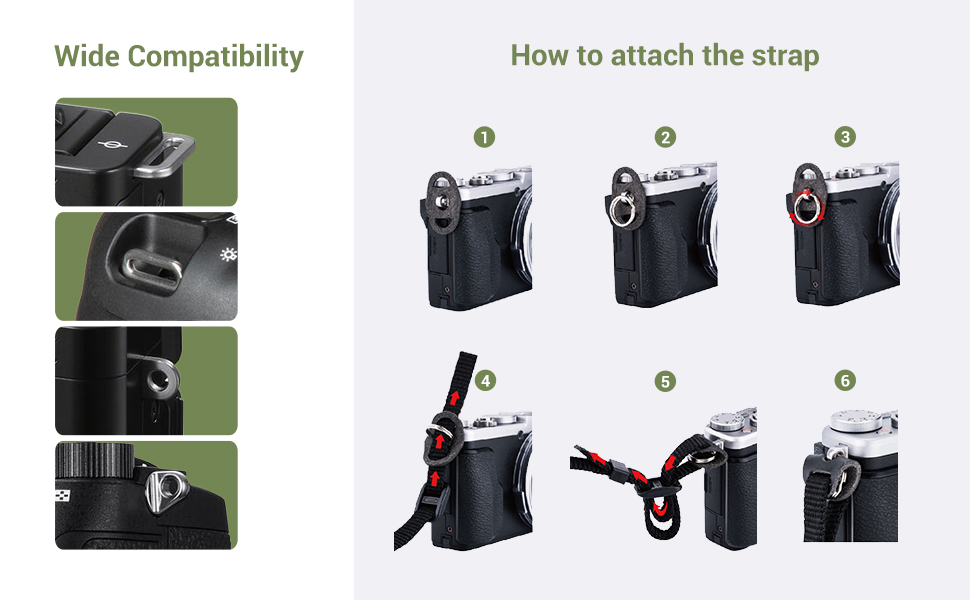 Wide Compatibility

How to attach the strap

1

2

3

4

5

6