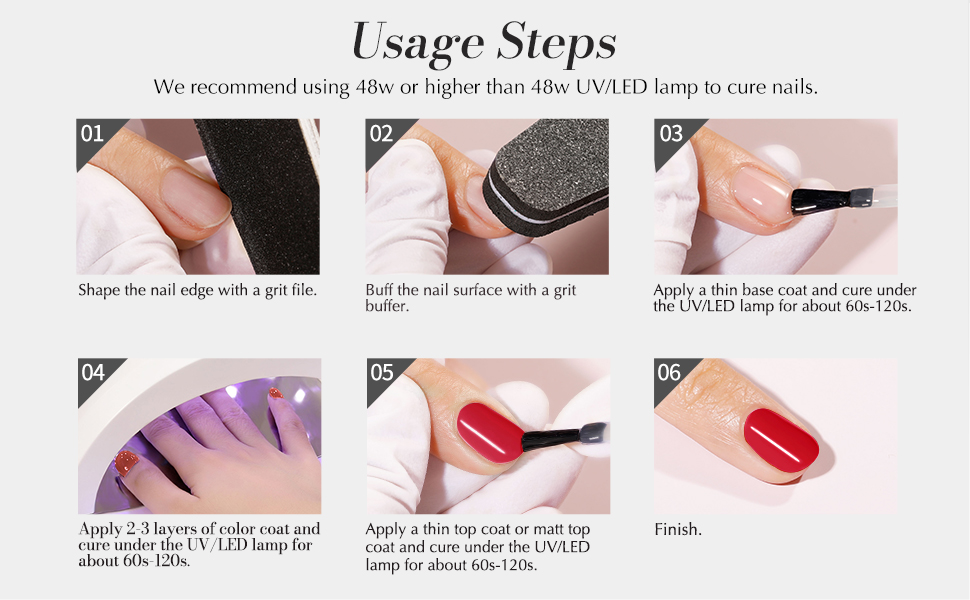 Usage Steps

We recommend using 48w or higher than 48w UV/LED lamp to cure nails.

01

Shape the nail edge with a grit file.

02

Buff the nail surface with a grit buffer.

03

Apply a thin base coat and cure under the UV/LED lamp for about 60s-120s.

04

Apply 2-3 layers of color coat and cure under the UV/LED lamp for about 60s-120s.

05

Apply a thin top coat or matt top coat and cure under the UV/LED lamp for about 60s-120s.

06

Finish.