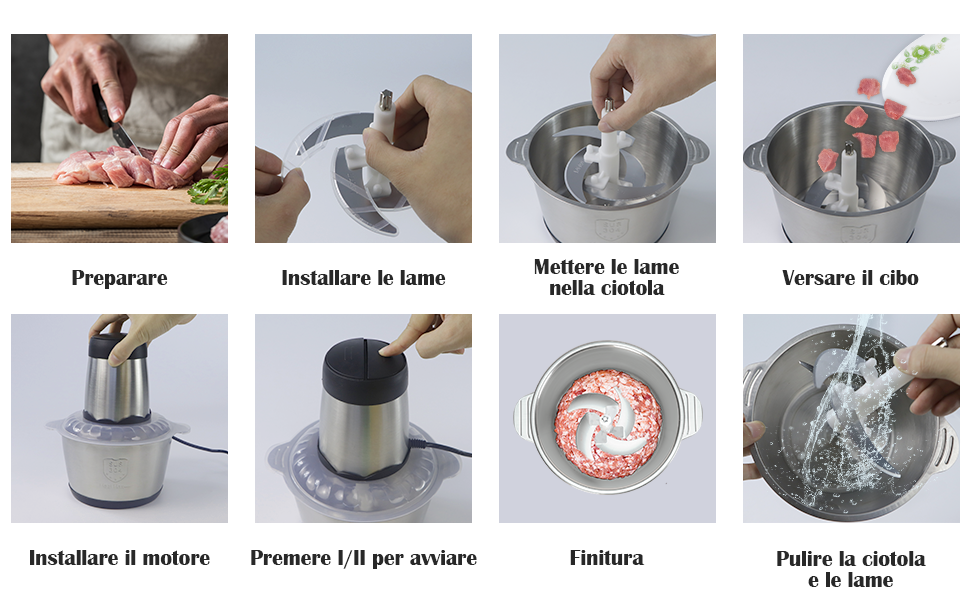 Preparare

Installare le lame

Mettere le lame nella ciotola

Versare il cibo

Installare il motore

Premere I/II per avviare

Finitura

Pulire la ciotola e le lame