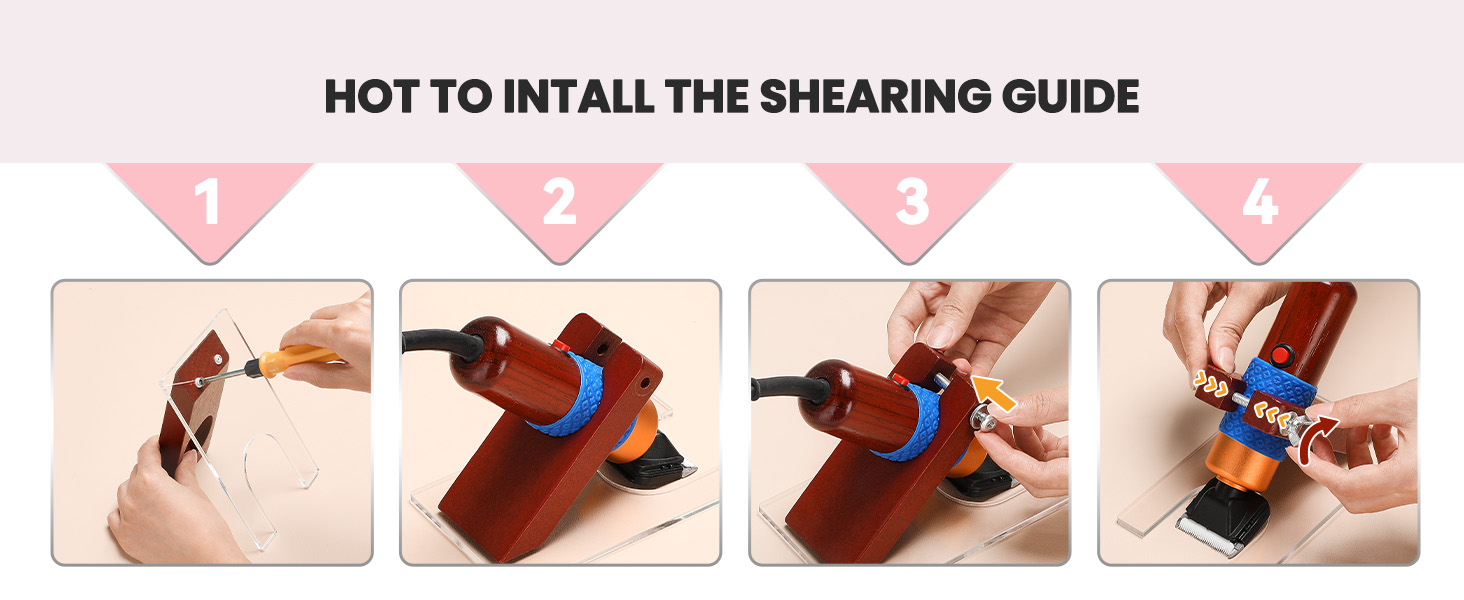 HOT TO INTALL THE SHEARING GUIDE

1

2

3

4