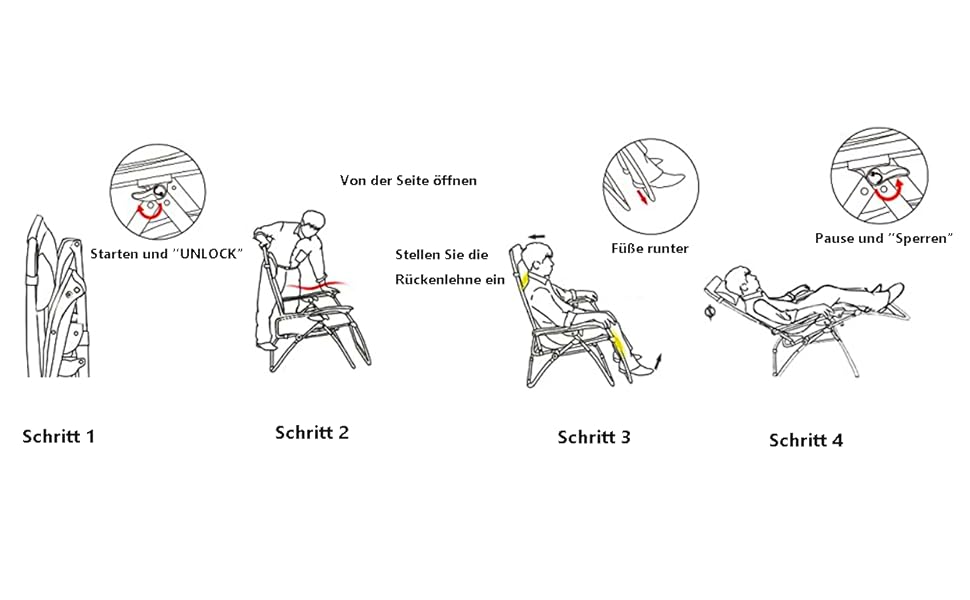 Starten und "UNLOCK"

Schritt 1

Von der Seite öffnen

Schritt 2

Stellen Sie die Rückenlehne ein

Füße runter

Schritt 3

Pause und "Sperren"

Schritt 4