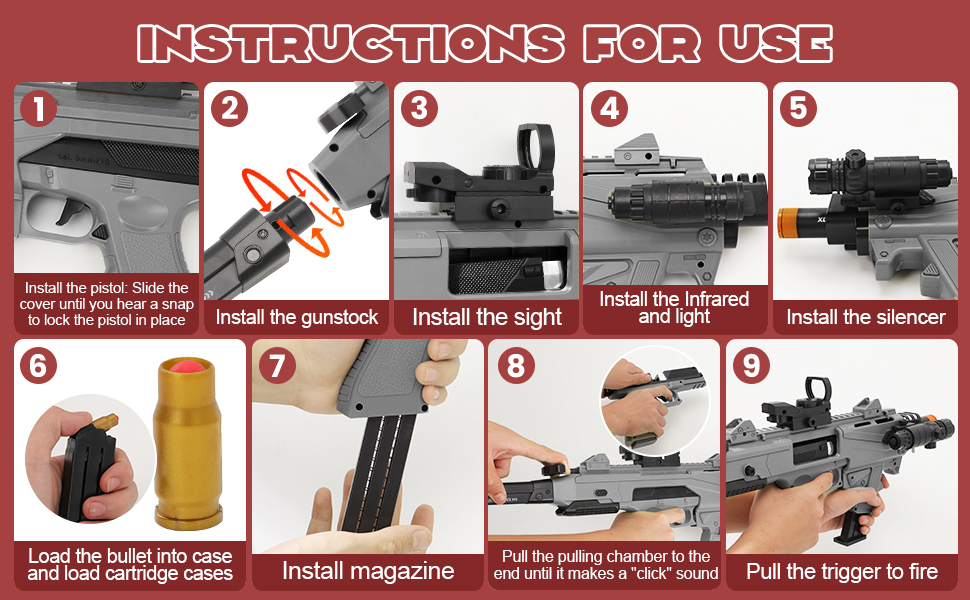 INSTRUCTIONS FOR USE

1
Install the pistol: Slide the cover until you hear a snap to lock the pistol in place

2
Install the gunstock

3
Install the sight

4
Install the Infrared and light

5
Install the silencer

6
Load the bullet into case and load cartridge cases

7
Install magazine

8
Pull the pulling chamber to the end until it makes a "click" sound

9
Pull the trigger to fire