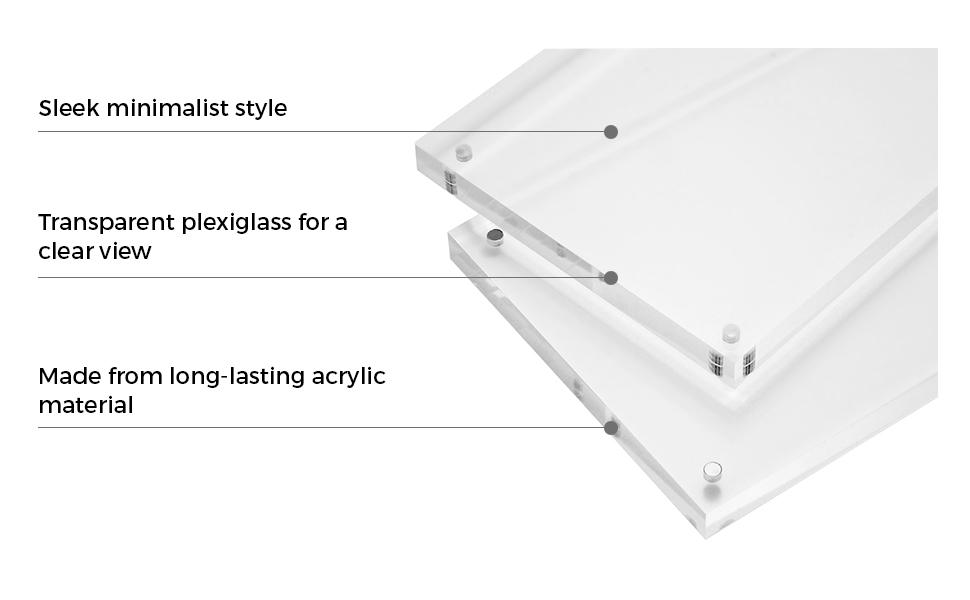 Sleek minimalist style

Transparent plexiglass for a clear view

Made from long-lasting acrylic material