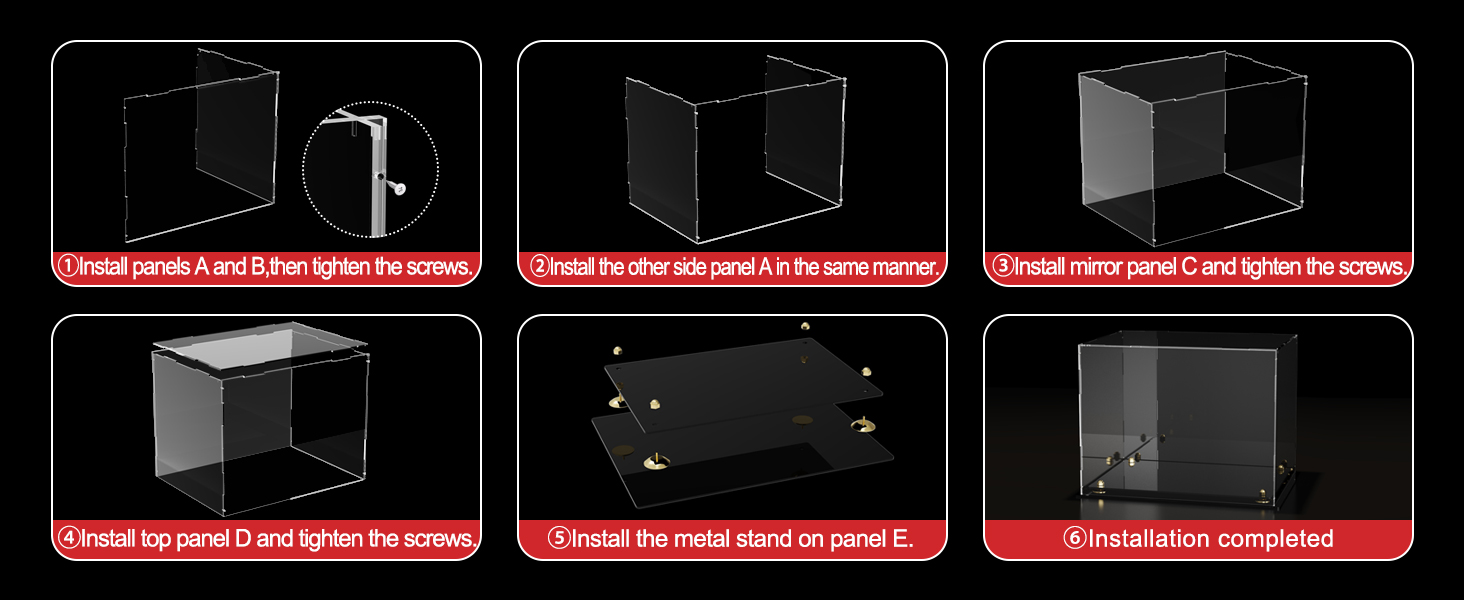 ①Install panels A and B,then tighten the screws.

②Install the other side panel A in the same manner.

③Install mirror panel C and tighten the screws.

④Install top panel D and tighten the screws.

⑤Install the metal stand on panel E.

⑥Installation completed