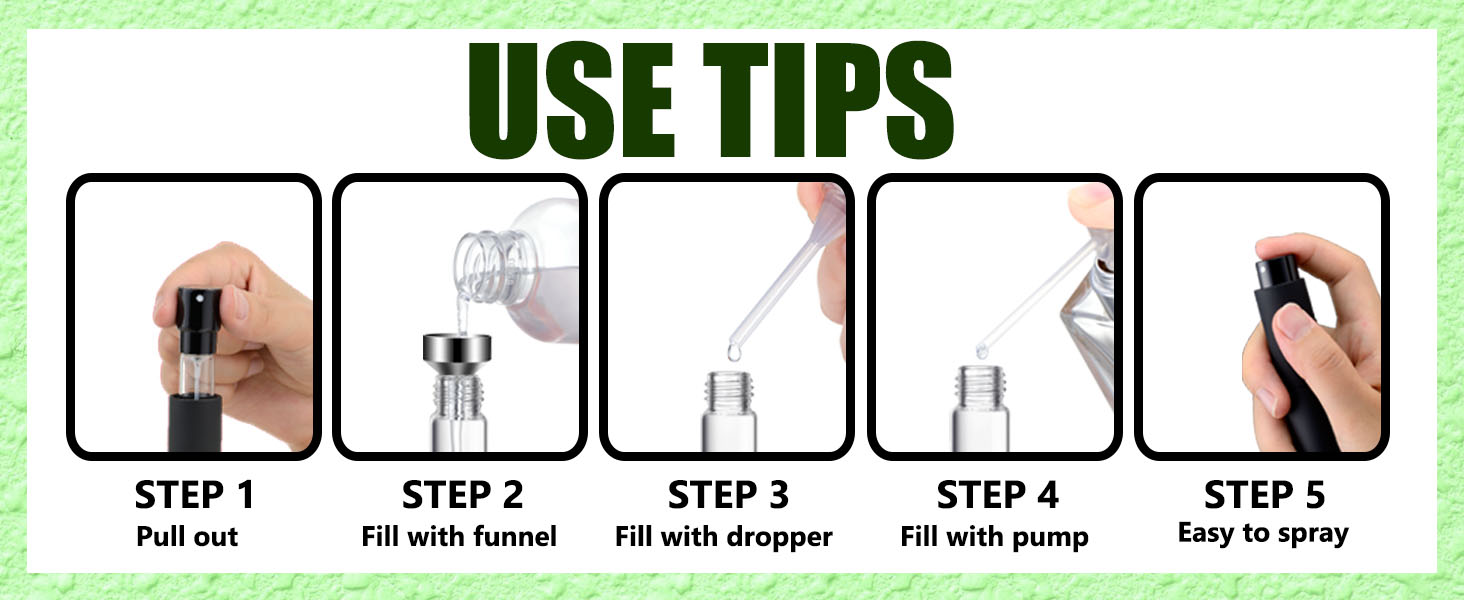 USE TIPS

STEP 1
Pull out

STEP 2
Fill with funnel

STEP 3
Fill with dropper

STEP 4
Fill with pump

STEP 5
Easy to spray