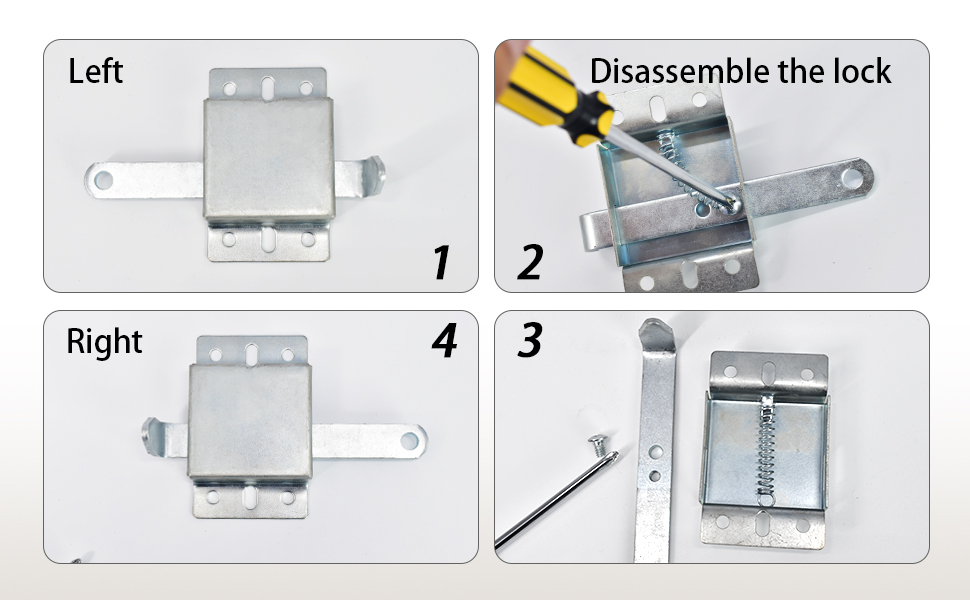 Left

1

Disassemble the lock

2

Right

4

3