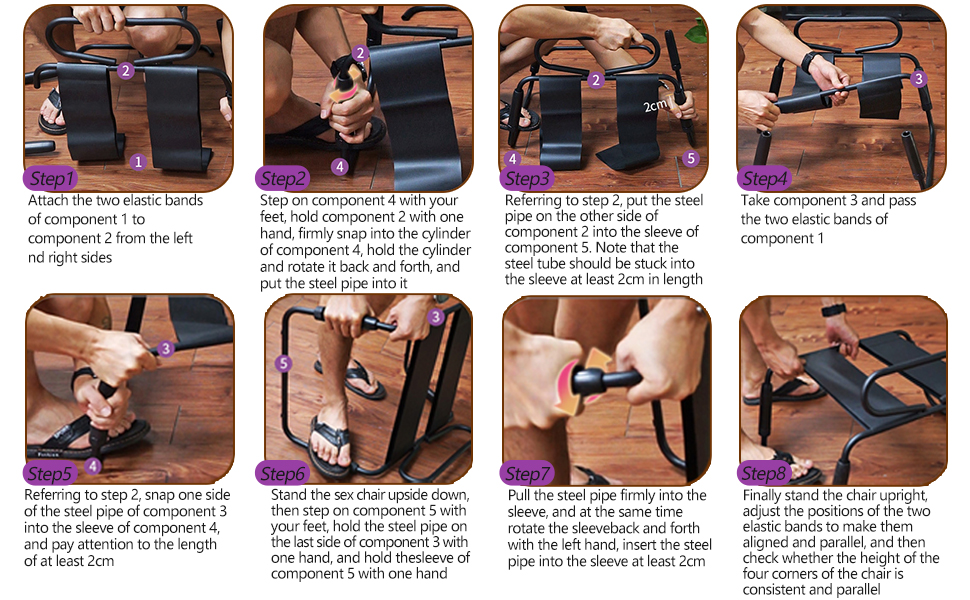 2
1
Step1
Attach the two elastic bands of component 1 to component 2 from the left nd right sides

2
4
Step2
Step on component 4 with your feet, hold component 2 with one hand, firmly snap into the cylinder of component 4, hold the cylinder and rotate it back and forth, and put the steel pipe into it

2
2cm
4
5
Step3
Referring to step 2, put the steel pipe on the other side of component 2 into the sleeve of component 5. Note that the steel tube should be stuck into the sleeve at least 2cm in length

3
Step4
Take component 3 and pass the two elastic bands of component 1

3
4
Step5
Referring to step 2, snap one side of the steel pipe of component 3 into the sleeve of component 4, and pay attention to the length of at least 2cm

3
5
Step6
Stand the sex chair upside down, then step on component 5 with your feet, hold the steel pipe on the last side of component 3 with one hand, and hold thesleeve of component 5 with one hand

Step7
Pull the steel pipe firmly into the sleeve, and at the same time rotate the sleeveback and forth with the left hand, insert the steel pipe into the sleeve at least 2cm

Step8
Finally stand the chair upright, adjust the positions of the two elastic bands to make them aligned and parallel, and then check whether the height of the four corners of the chair is consistent and parallel