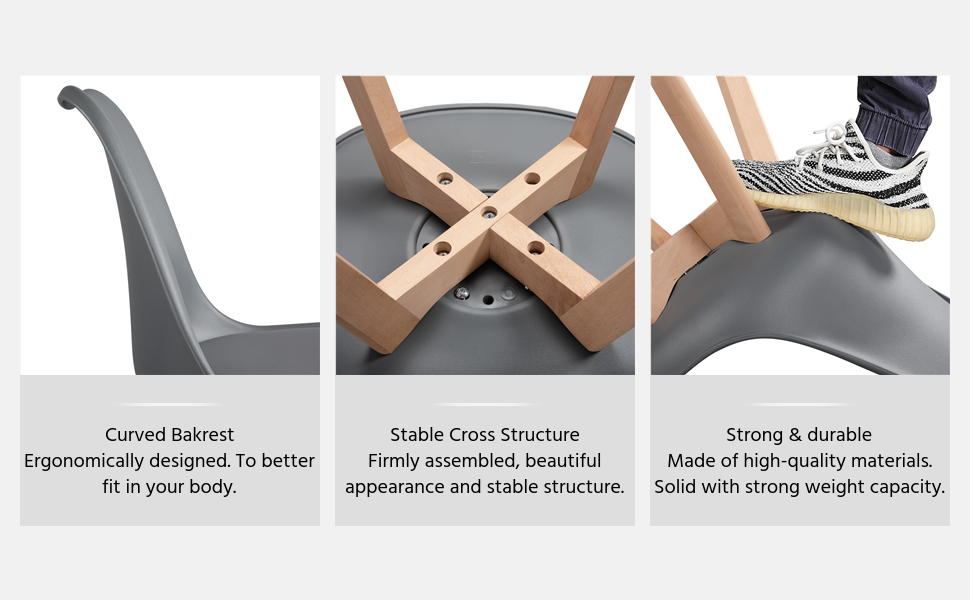 Curved Bakrest
Ergonomically designed. To better fit in your body.

Stable Cross Structure
Firmly assembled, beautiful appearance and stable structure.

Strong & durable
Made of high-quality materials. Solid with strong weight capacity.