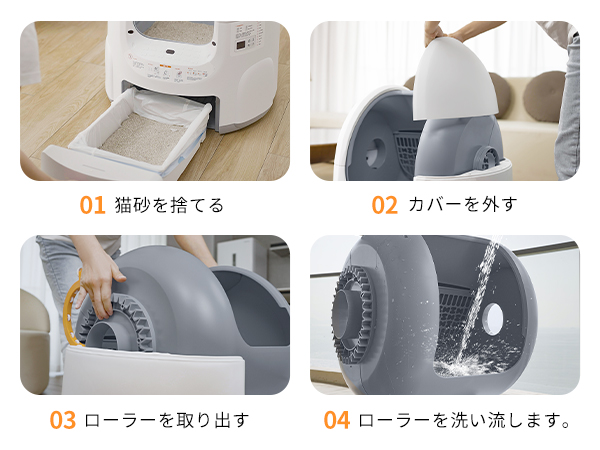 01 猫砂を捨てる

02 カバーを外す

03 ローラーを取り出す

04 ローラーを洗い流します。