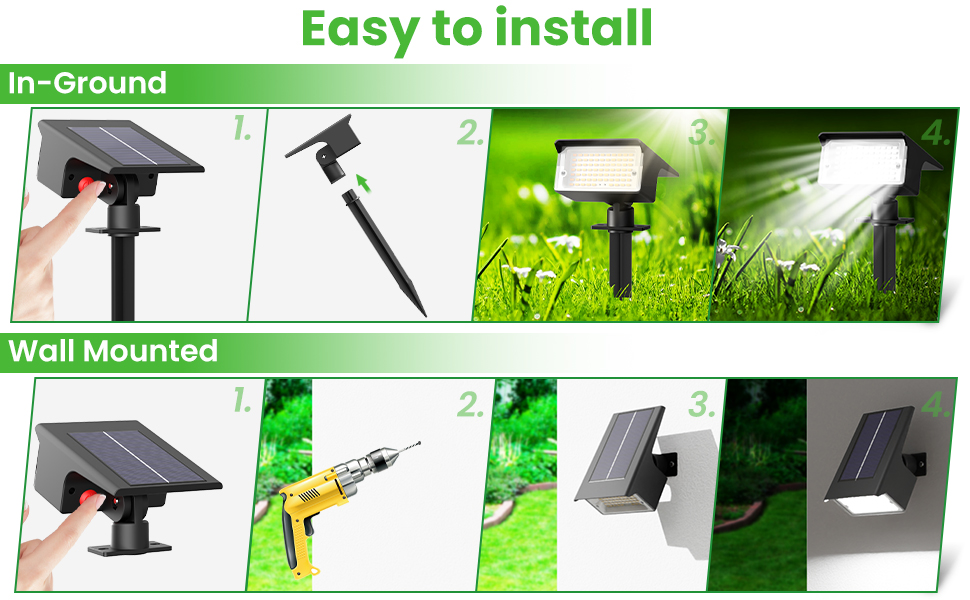 Easy to install

In-Ground

1.

2.

3.

4.

Wall Mounted

1.

2.

3.

4.