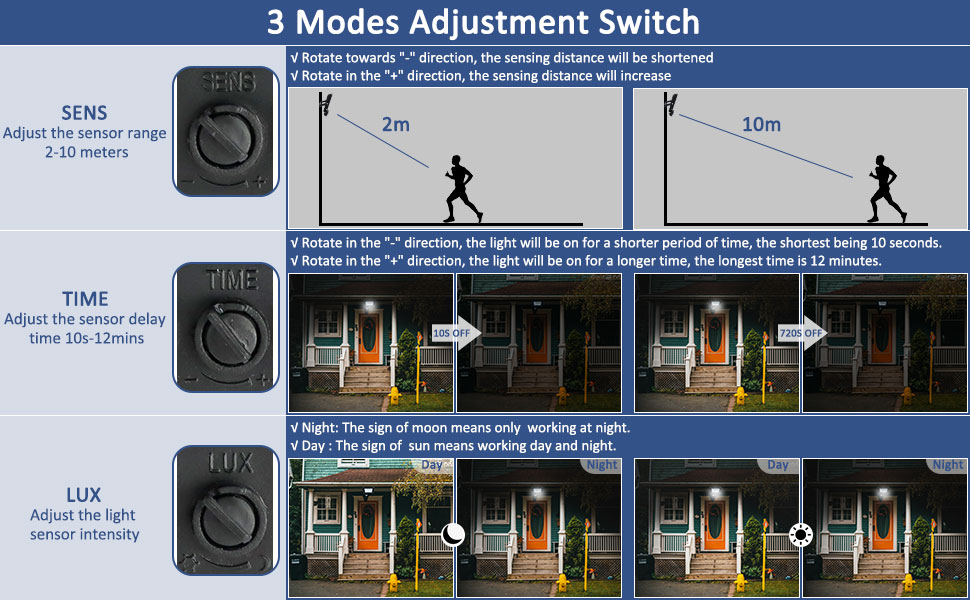 3 Modes Adjustment Switch

SENS
Adjust the sensor range 2-10 meters

SENS
− +

√ Rotate towards "-" direction, the sensing distance will be shortened
√ Rotate in the "+" direction, the sensing distance will increase

2m

10m

TIME
Adjust the sensor delay time 10s-12mins

TIME
− +

√ Rotate in the "-" direction, the light will be on for a shorter period of time, the shortest being 10 seconds.
√ Rotate in the "+" direction, the light will be on for a longer time, the longest time is 12 minutes.

10S OFF

720S OFF

LUX
Adjust the light sensor intensity

LUX

√ Night: The sign of moon means only working at night.
√ Day : The sign of sun means working day and night.

Day

Night

Day

Night