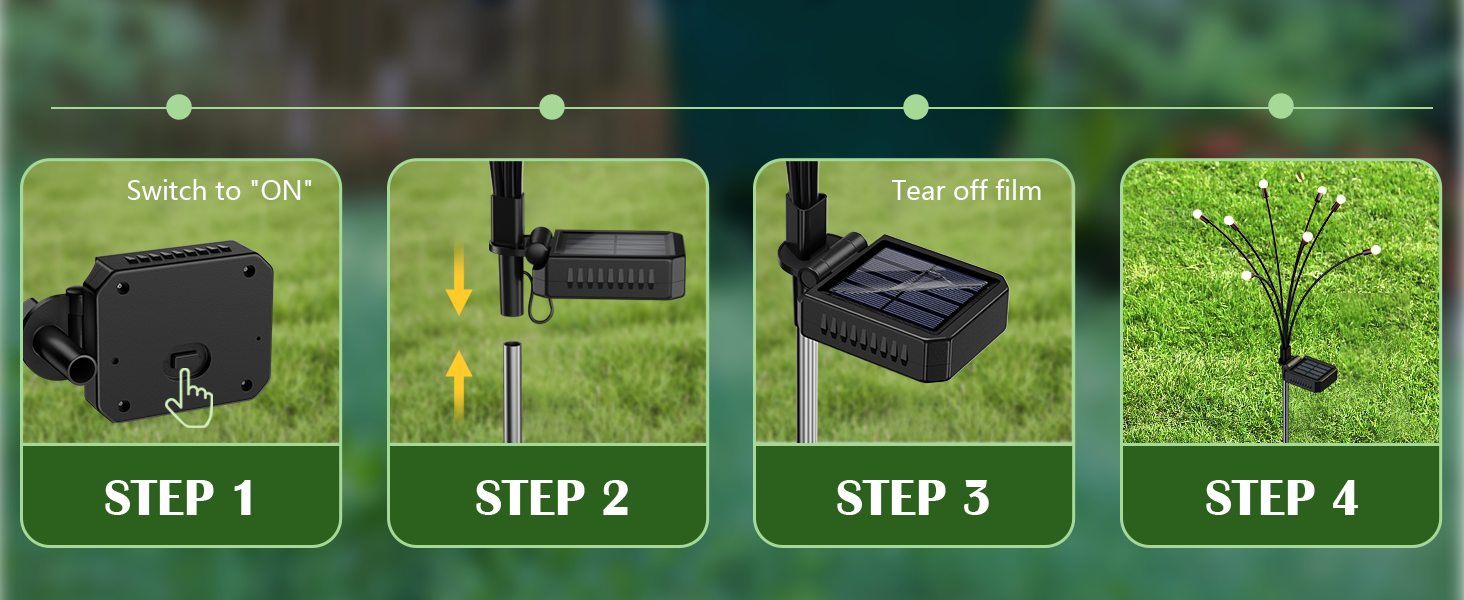 Switch to "ON"

STEP 1

STEP 2

Tear off film

STEP 3

STEP 4