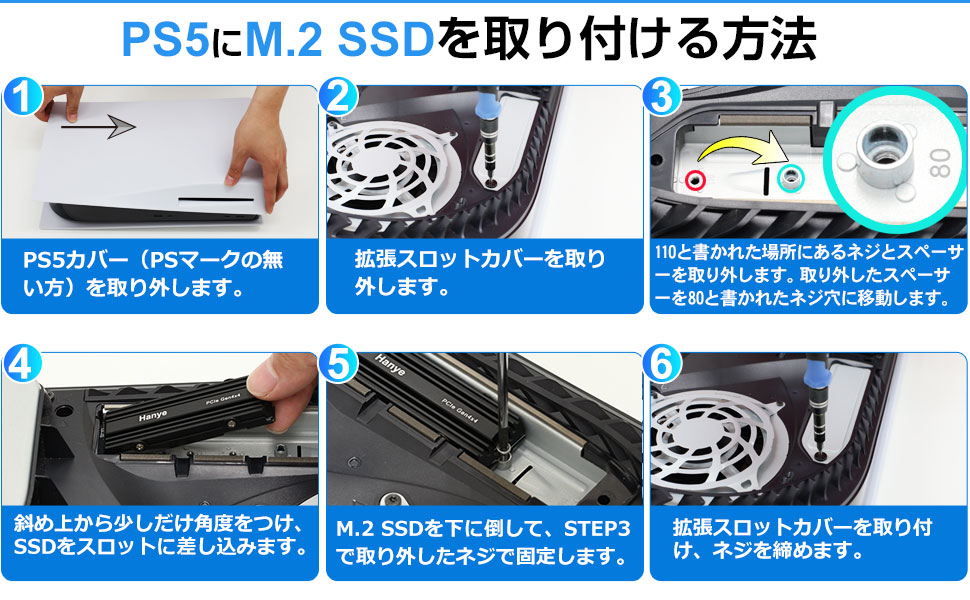 PS5にM.2 SSDを取り付ける方法

1

PS5カバー（PSマークの無い方）を取り外します。

2

拡張スロットカバーを取り外します。

3

80

110と書かれた場所にあるネジとスペーサーを取り外します。取り外したスペーサーを80と書かれたネジ穴に移動します。

4

Hanye

PCIe Gen4x4

斜め上から少しだけ角度をつけ、SSDをスロットに差し込みます。

5

Hanye

PCIe Gen4x4

M.2 SSDを下に倒して、STEP3で取り外したネジで固定します。

6

拡張スロットカバーを取り付け、ネジを締めます。