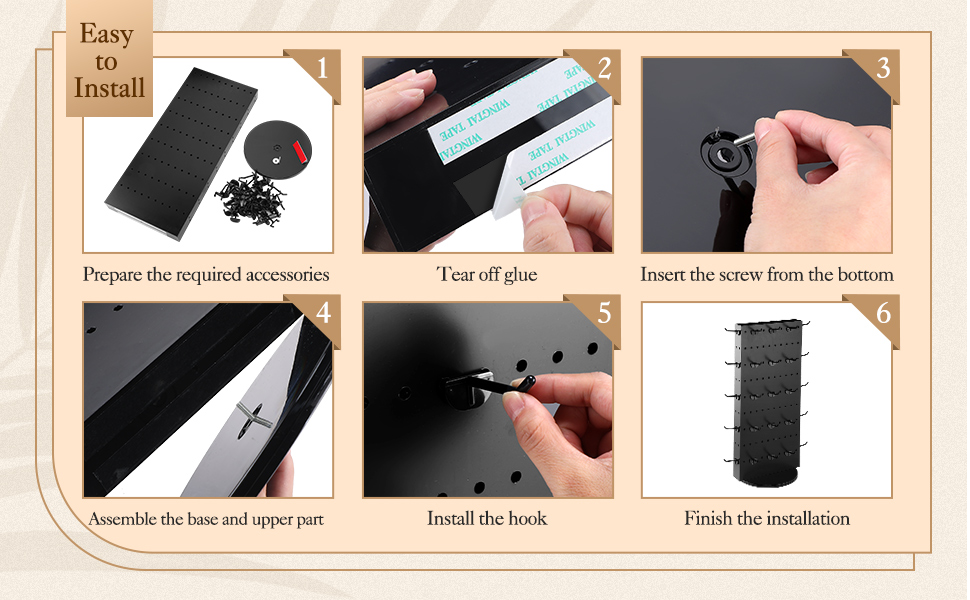 Easy to Install

1
Prepare the required accessories

2
WINGTAI TAPE
WINGTAI TAPE
WINGTAI TAPE
WINGTAI T
Tear off glue

3
Insert the screw from the bottom

4
Assemble the base and upper part

5
Install the hook

6
Finish the installation