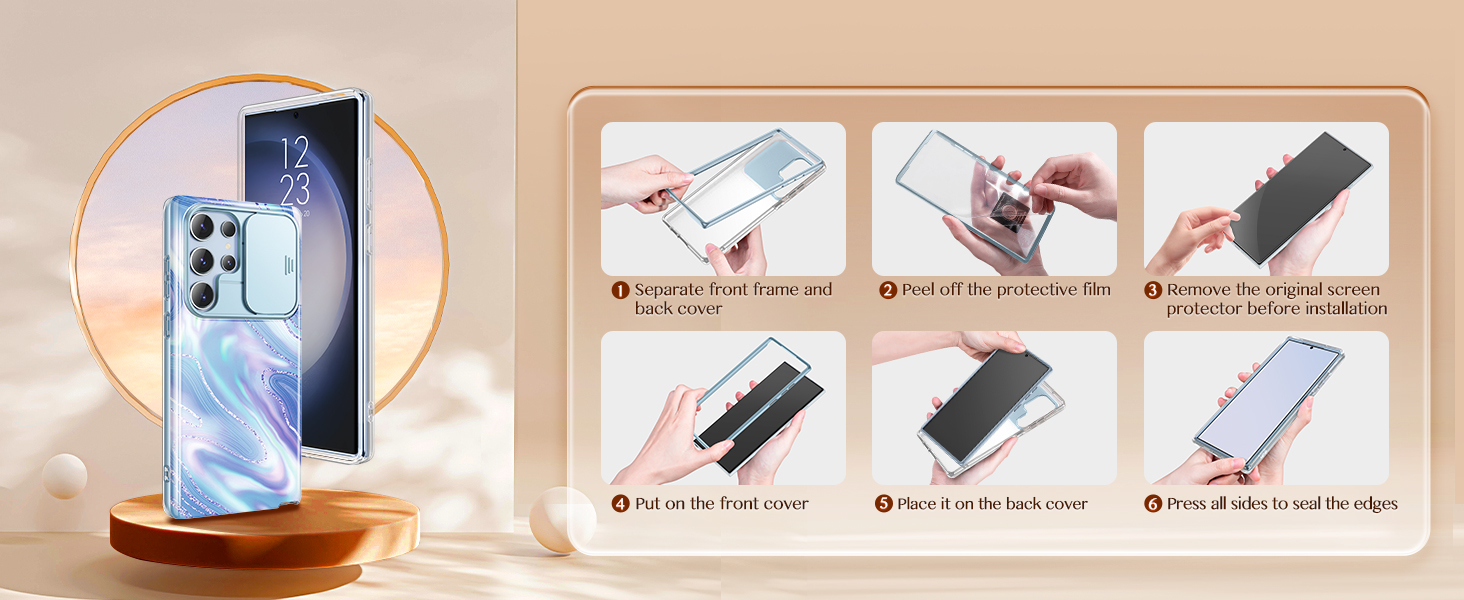 12
23

1 Separate front frame and back cover

2 Peel off the protective film

3 Remove the original screen protector before installation

4 Put on the front cover

5 Place it on the back cover

6 Press all sides to seal the edges